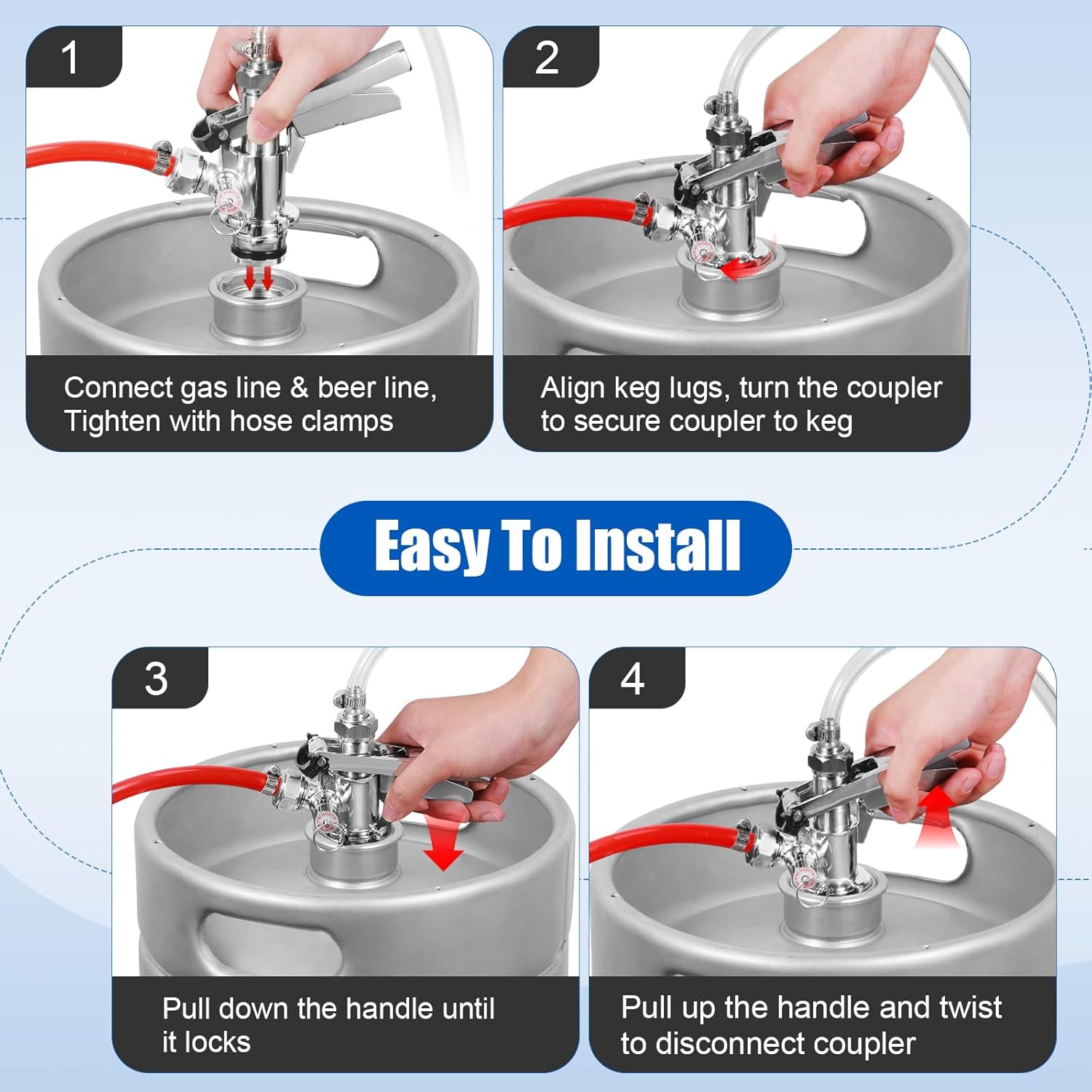 1

Connect gas line & beer line,
Tighten with hose clamps

2

Align keg lugs, turn the coupler
to secure coupler to keg

Easy To Install

3

Pull down the handle until
it locks

4

Pull up the handle and twist
to disconnect coupler