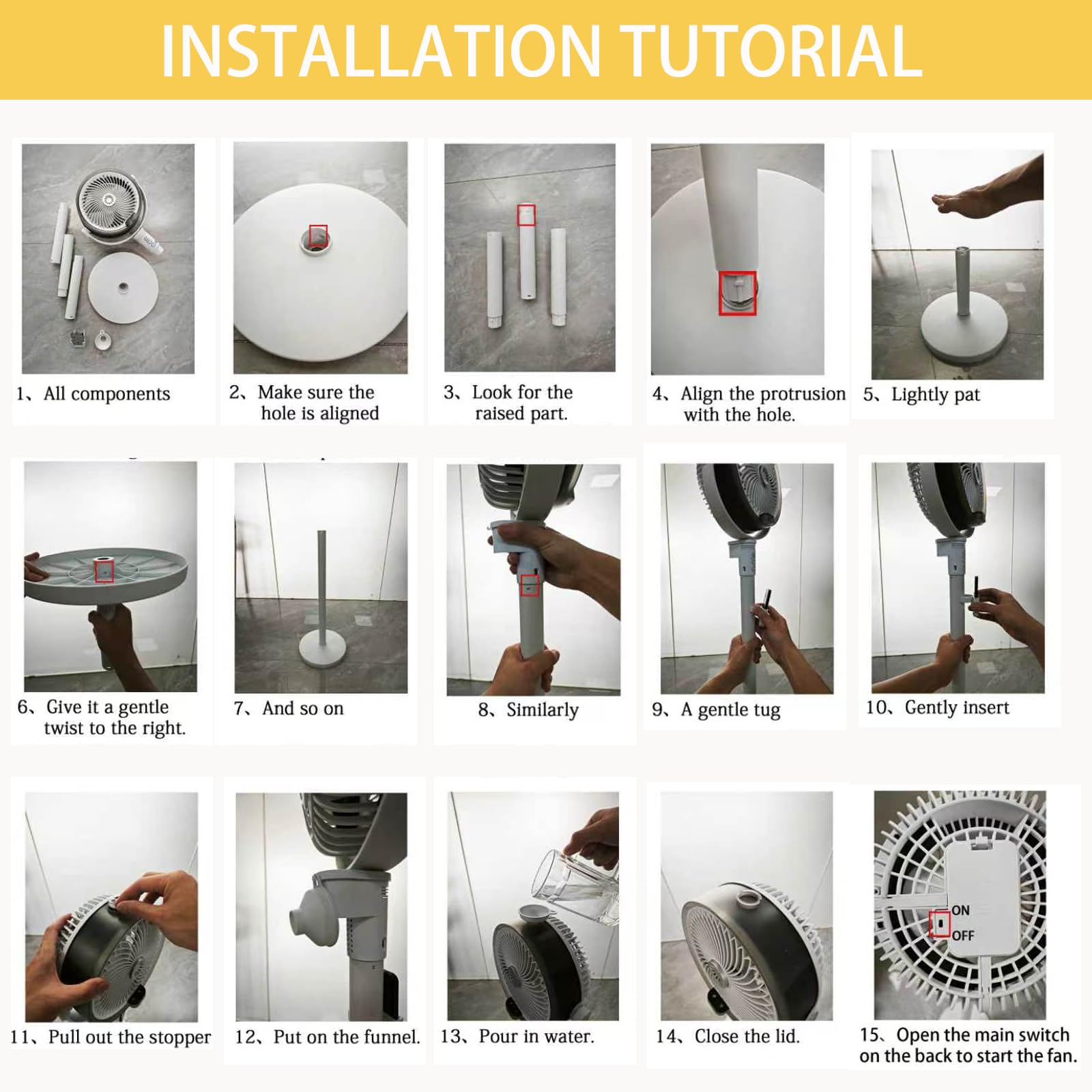 INSTALLATION TUTORIAL

1、All components

2、Make sure the hole is aligned

3、Look for the raised part.

4、Align the protrusion with the hole.

5、Lightly pat

6、Give it a gentle twist to the right.

7、And so on

8、Similarly

9、A gentle tug

10、Gently insert

11、Pull out the stopper

12、Put on the funnel.

13、Pour in water.

14、Close the lid.

ON
OFF

15、Open the main switch on the back to start the fan.