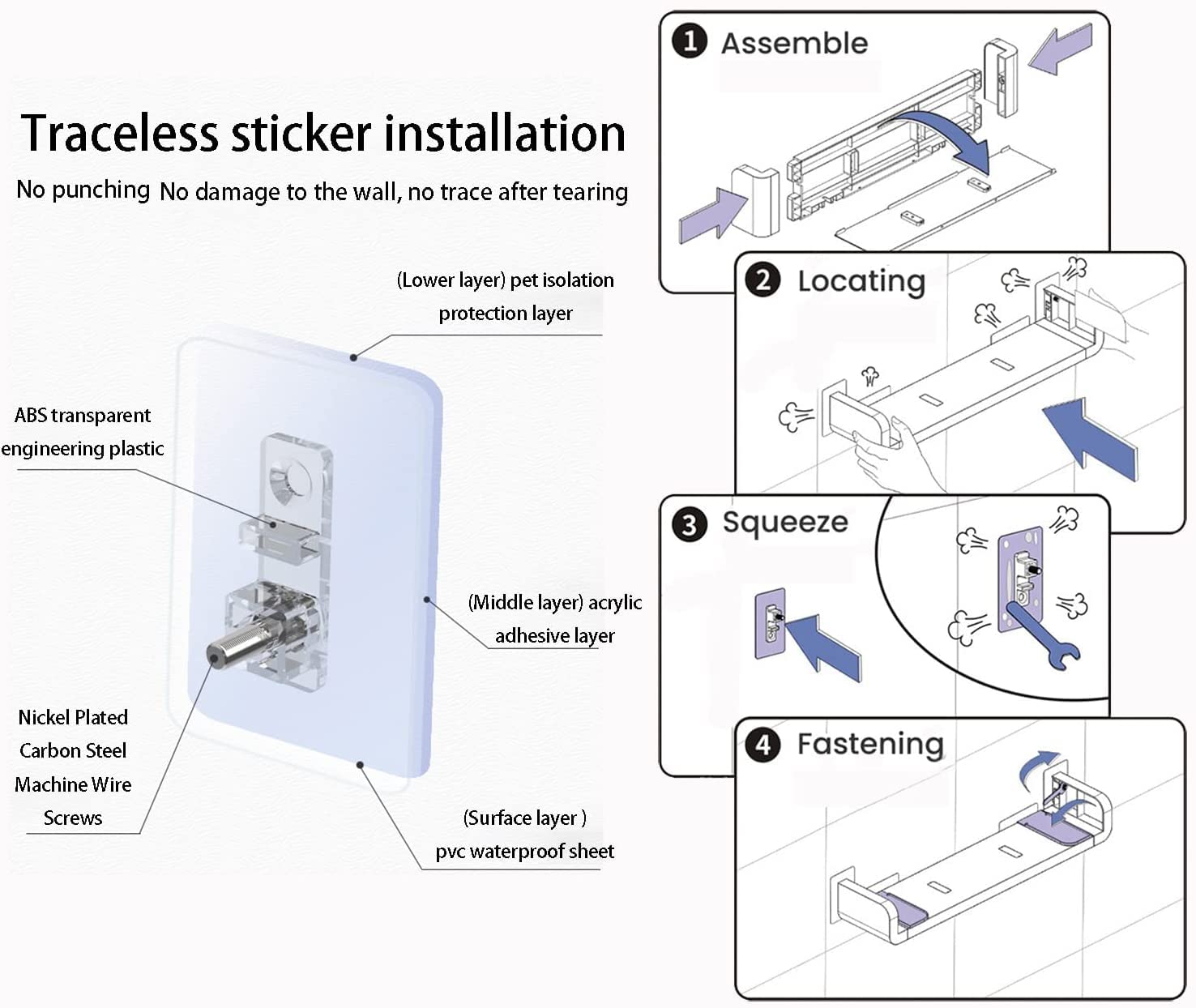 Traceless sticker installation

No punching No damage to the wall, no trace after tearing

(Lower layer) pet isolation protection layer

ABS transparent engineering plastic

(Middle layer) acrylic adhesive layer

Nickel Plated Carbon Steel Machine Wire Screws

(Surface layer ) pvc waterproof sheet

1 Assemble

2 Locating

3 Squeeze

4 Fastening