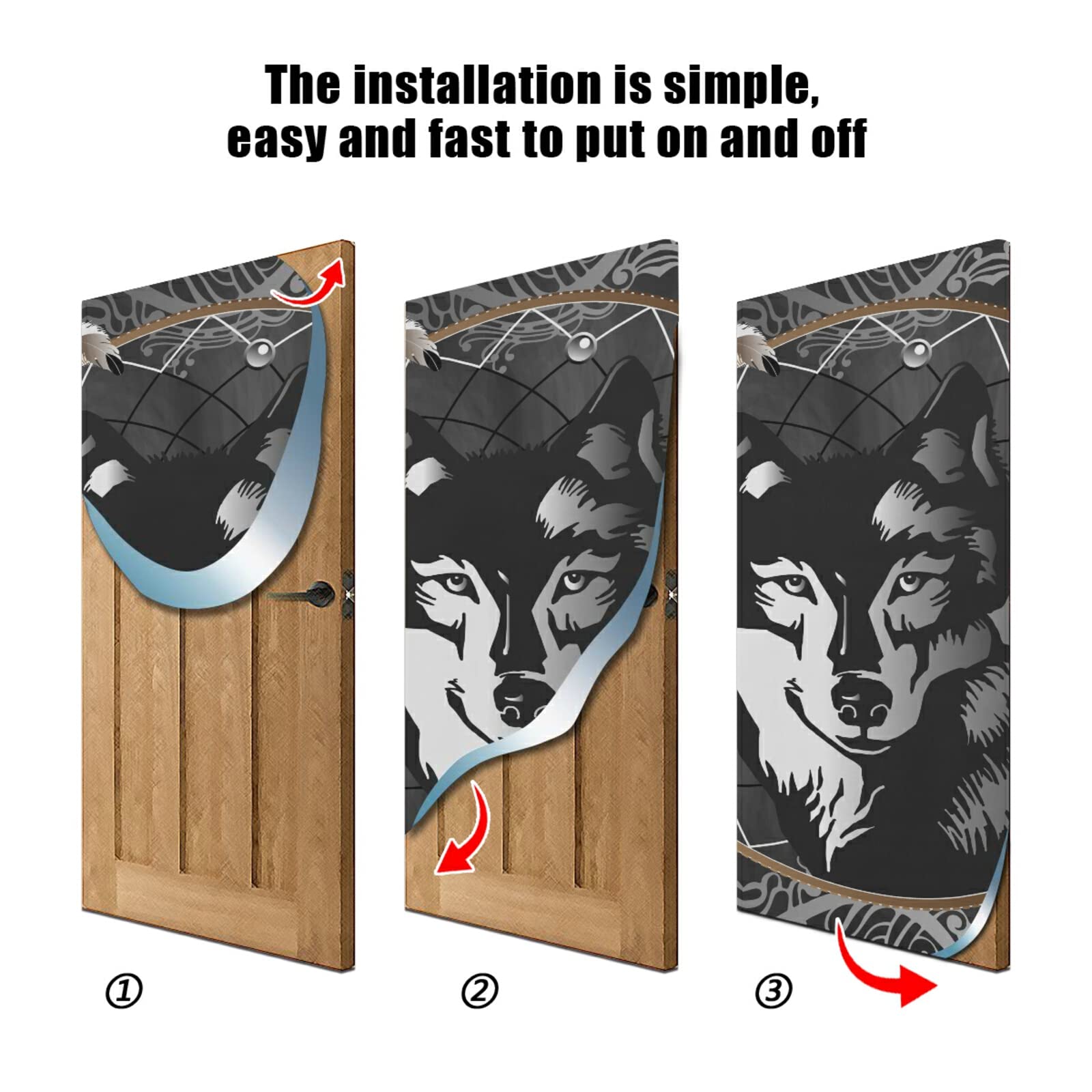 The installation is simple, easy and fast to put on and off

①

②

③