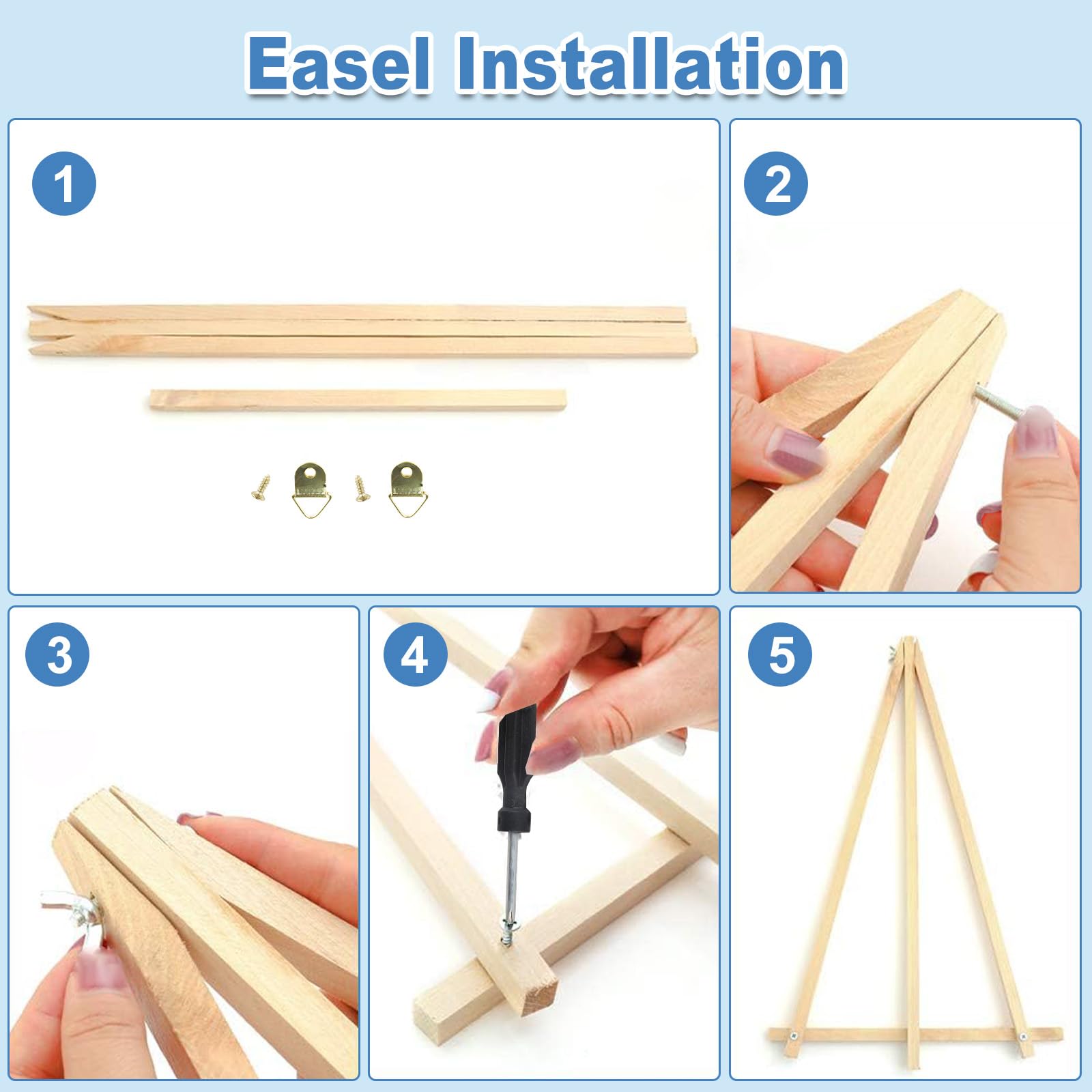 Easel Installation

1

2

3

4

5