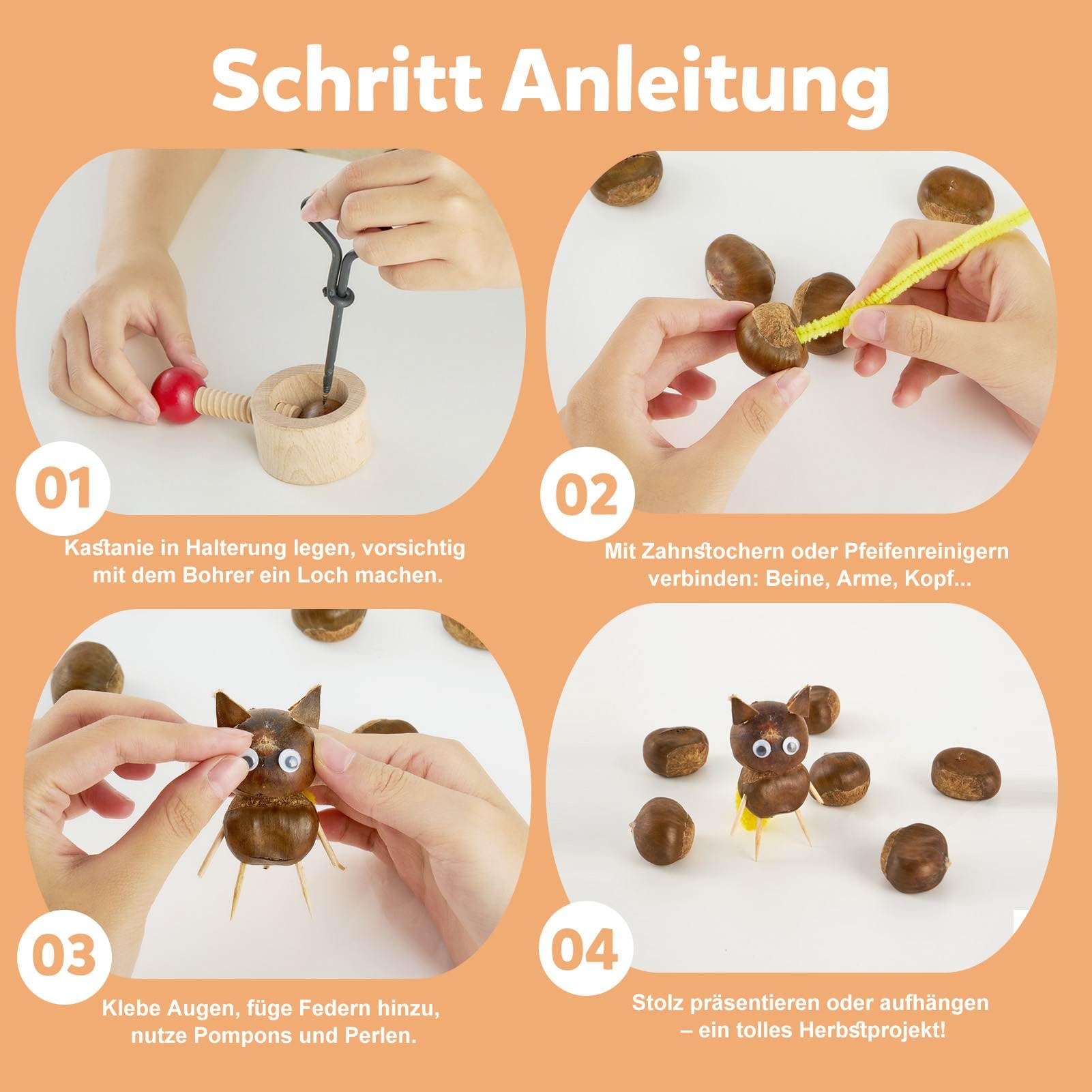 Schritt Anleitung

01

Kastanie in Halterung legen, vorsichtig mit dem Bohrer ein Loch machen.

02

Mit Zahnstochern oder Pfeifenreinigern verbinden: Beine, Arme, Kopf...

03

Klebe Augen, füge Federn hinzu, nutze Pompons und Perlen.

04

Stolz präsentieren oder aufhängen – ein tolles Herbstprojekt!