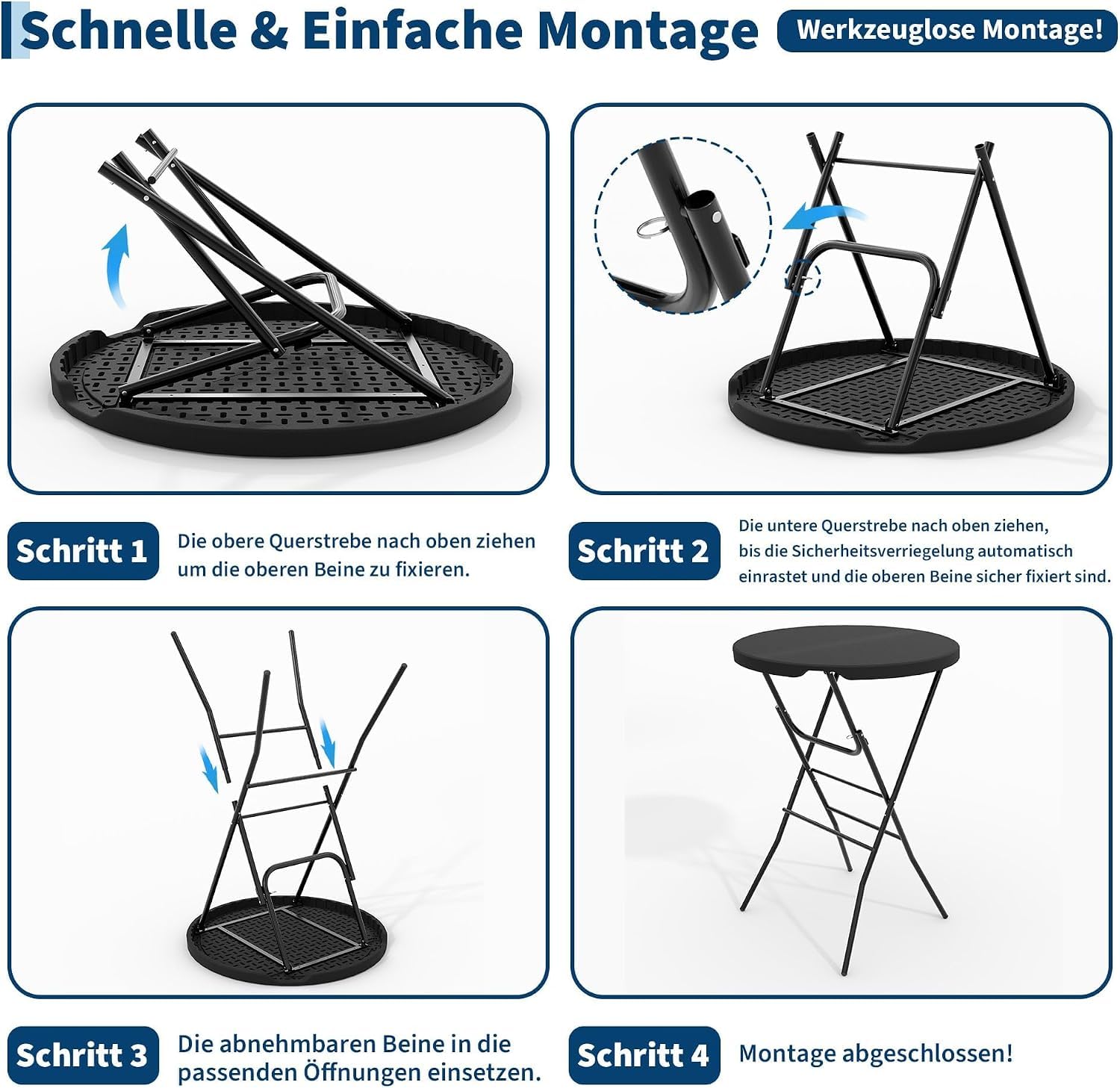 Schnelle & Einfache Montage

Werkzeuglose Montage!

Schritt 1

Die obere Querstrebe nach oben ziehen um die oberen Beine zu fixieren.

Schritt 2

Die untere Querstrebe nach oben ziehen, bis die Sicherheitsverriegelung automatisch einrastet und die oberen Beine sicher fixiert sind.

Schritt 3

Die abnehmbaren Beine in die passenden Öffnungen einsetzen.

Schritt 4

Montage abgeschlossen!