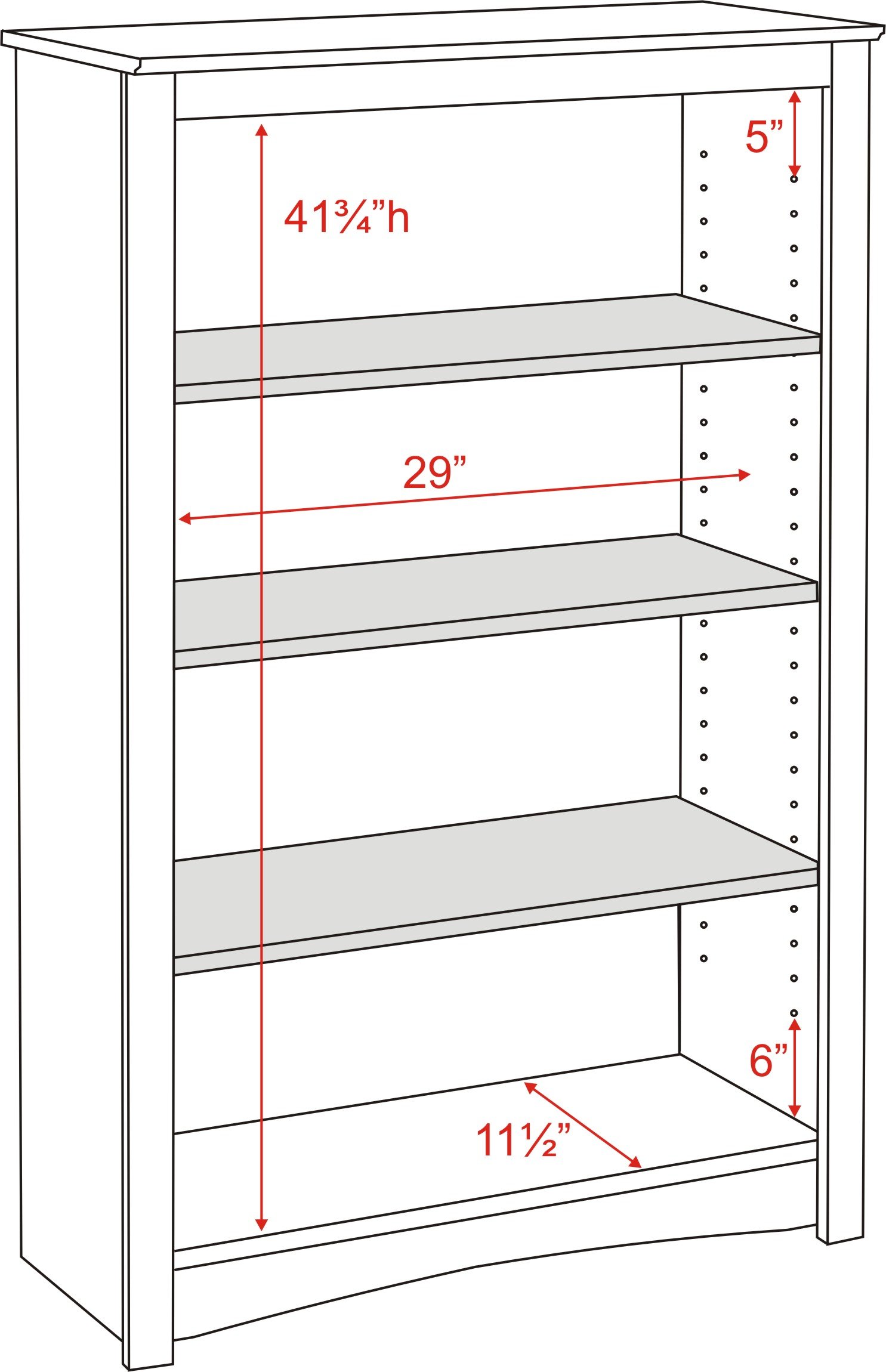 5”

41¾”h

29”

6”

11½”