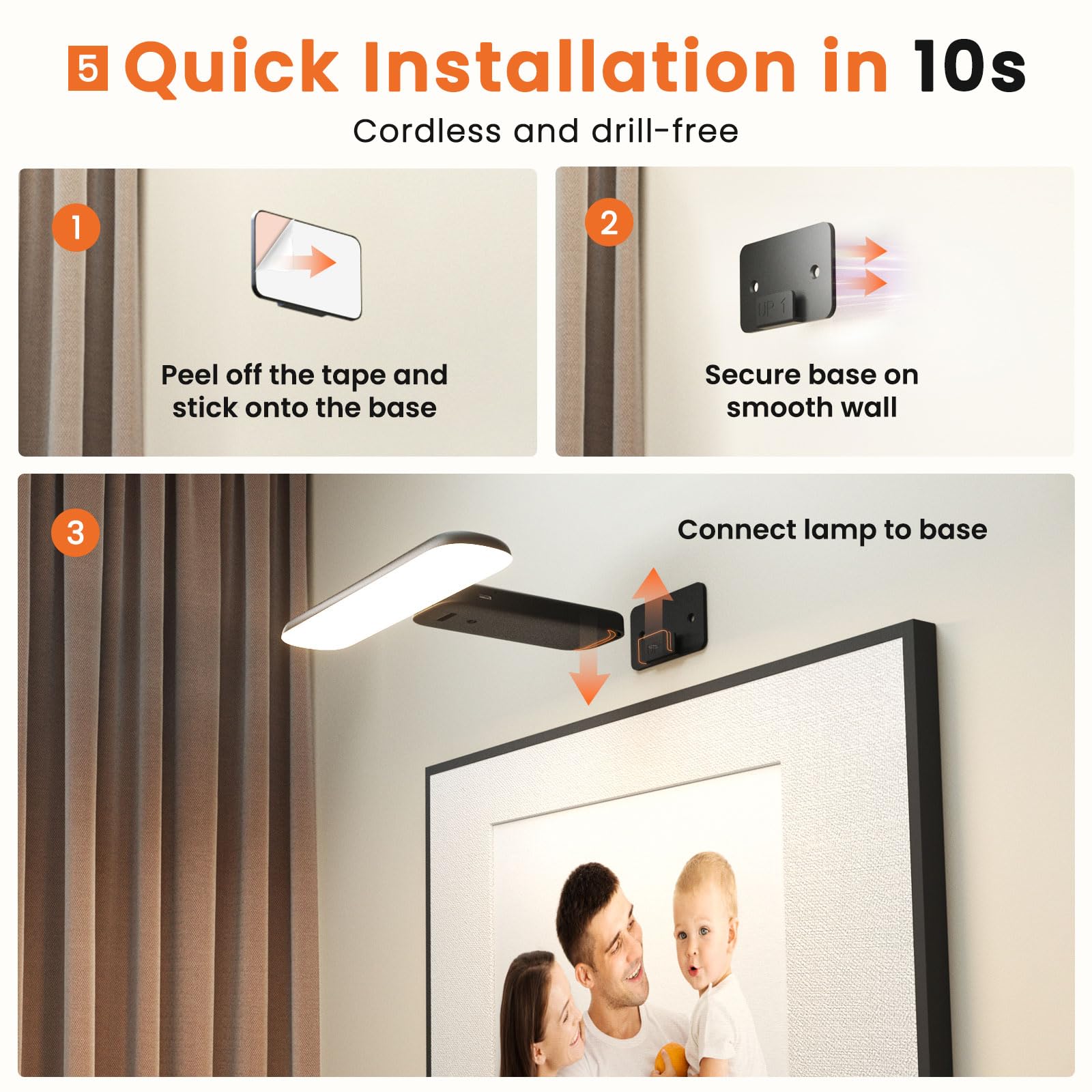 5 Quick Installation in 10s

Cordless and drill-free

1

Peel off the tape and stick onto the base

2

UP ↑

Secure base on smooth wall

3

Connect lamp to base