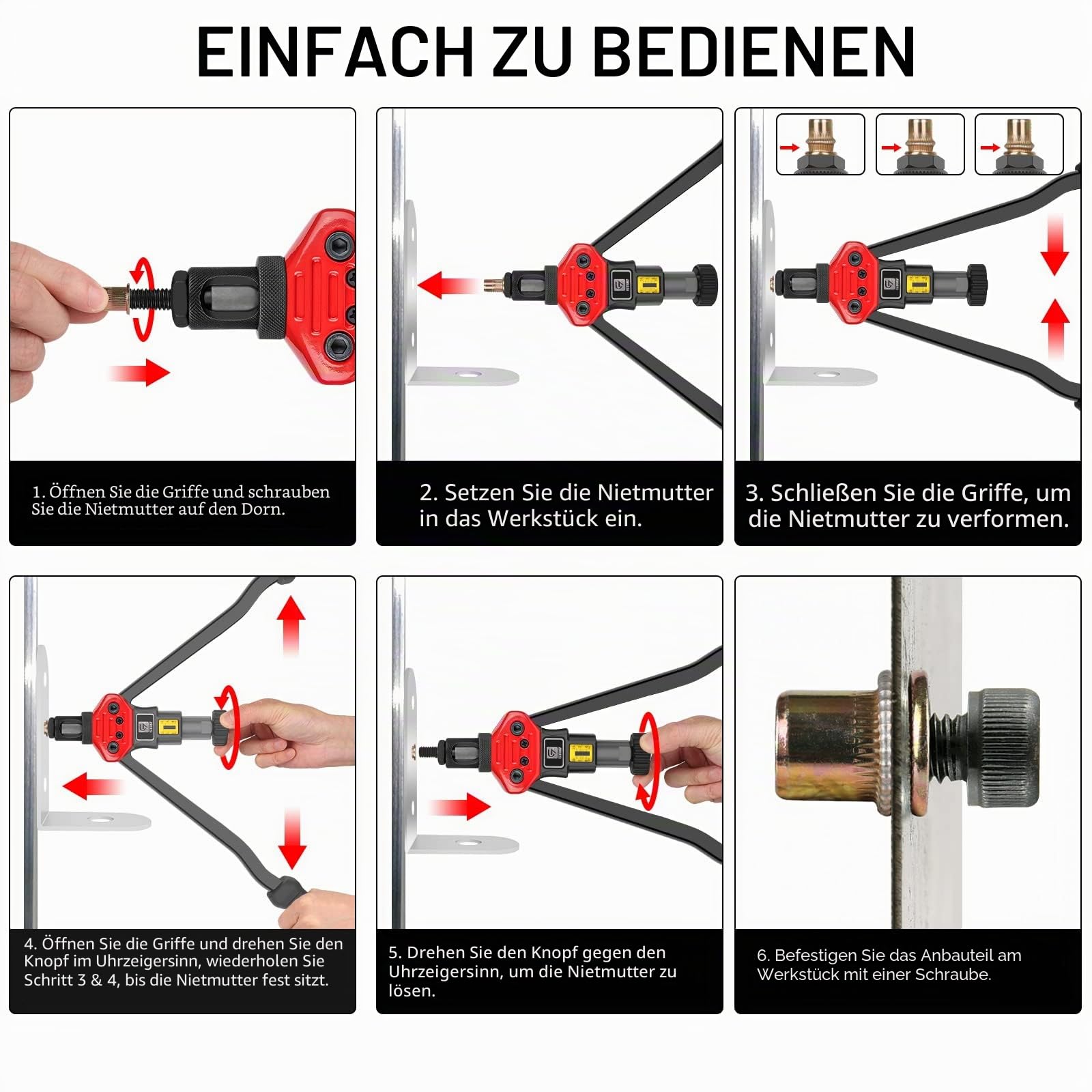 EINFACH ZU BEDIENEN

1. Öffnen Sie die Griffe und schrauben Sie die Nietmutter auf den Dorn.

2. Setzen Sie die Nietmutter in das Werkstück ein.

3. Schließen Sie die Griffe, um die Nietmutter zu verformen.

4. Öffnen Sie die Griffe und drehen Sie den Knopf im Uhrzeigersinn, wiederholen Sie Schritt 3 & 4, bis die Nietmutter fest sitzt.

5. Drehen Sie den Knopf gegen den Uhrzeigersinn, um die Nietmutter zu lösen.

6. Befestigen Sie das Anbauteil am Werkstück mit einer Schraube.