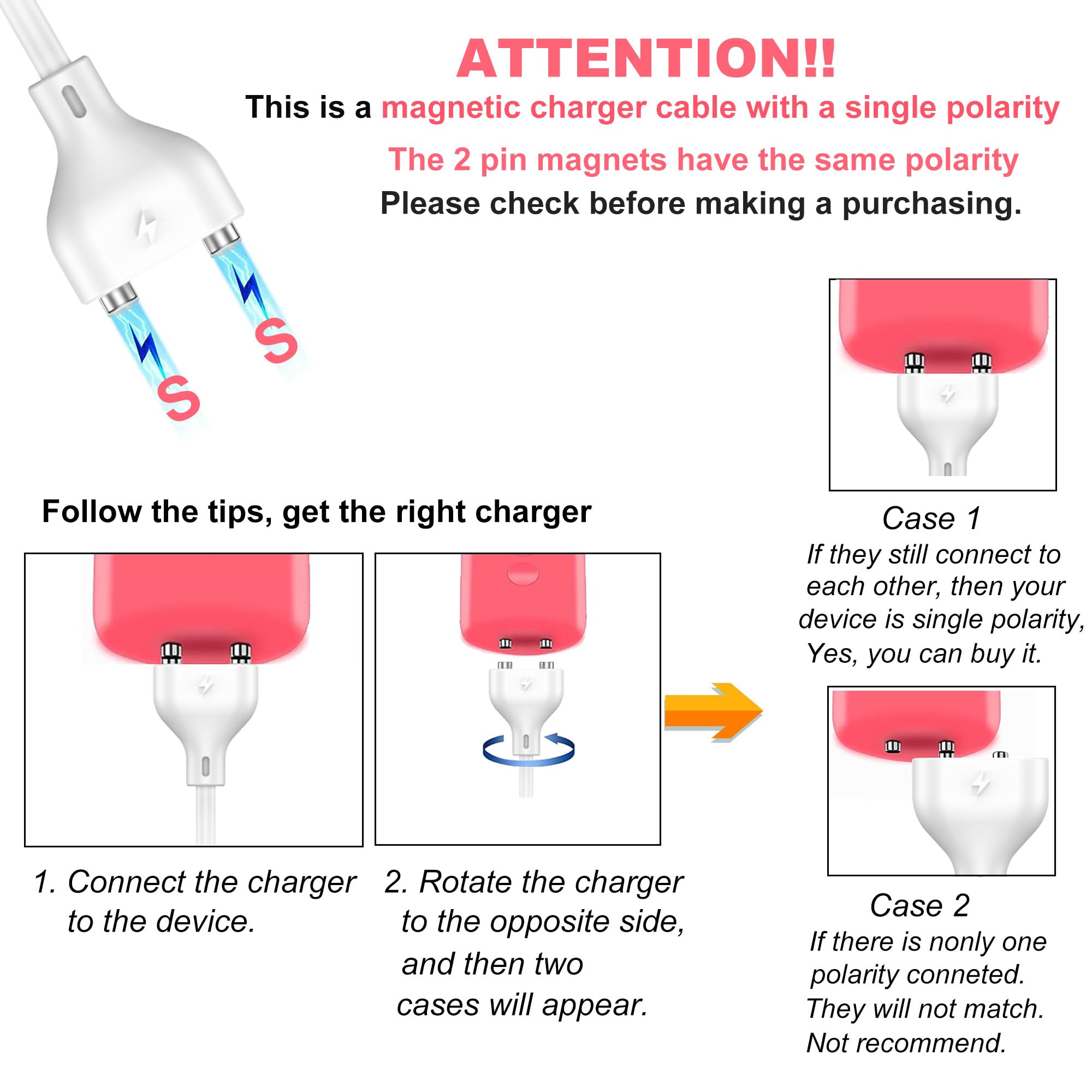 ATTENTION!!

This is a magnetic charger cable with a single polarity

The 2 pin magnets have the same polarity

Please check before making a purchasing.

S

S

Follow the tips, get the right charger

1. Connect the charger to the device.

2. Rotate the charger to the opposite side, and then two cases will appear.

Case 1

If they still connect to each other, then your device is single polarity, Yes, you can buy it.

Case 2

If there is nonly one polarity conneted. They will not match. Not recommend.