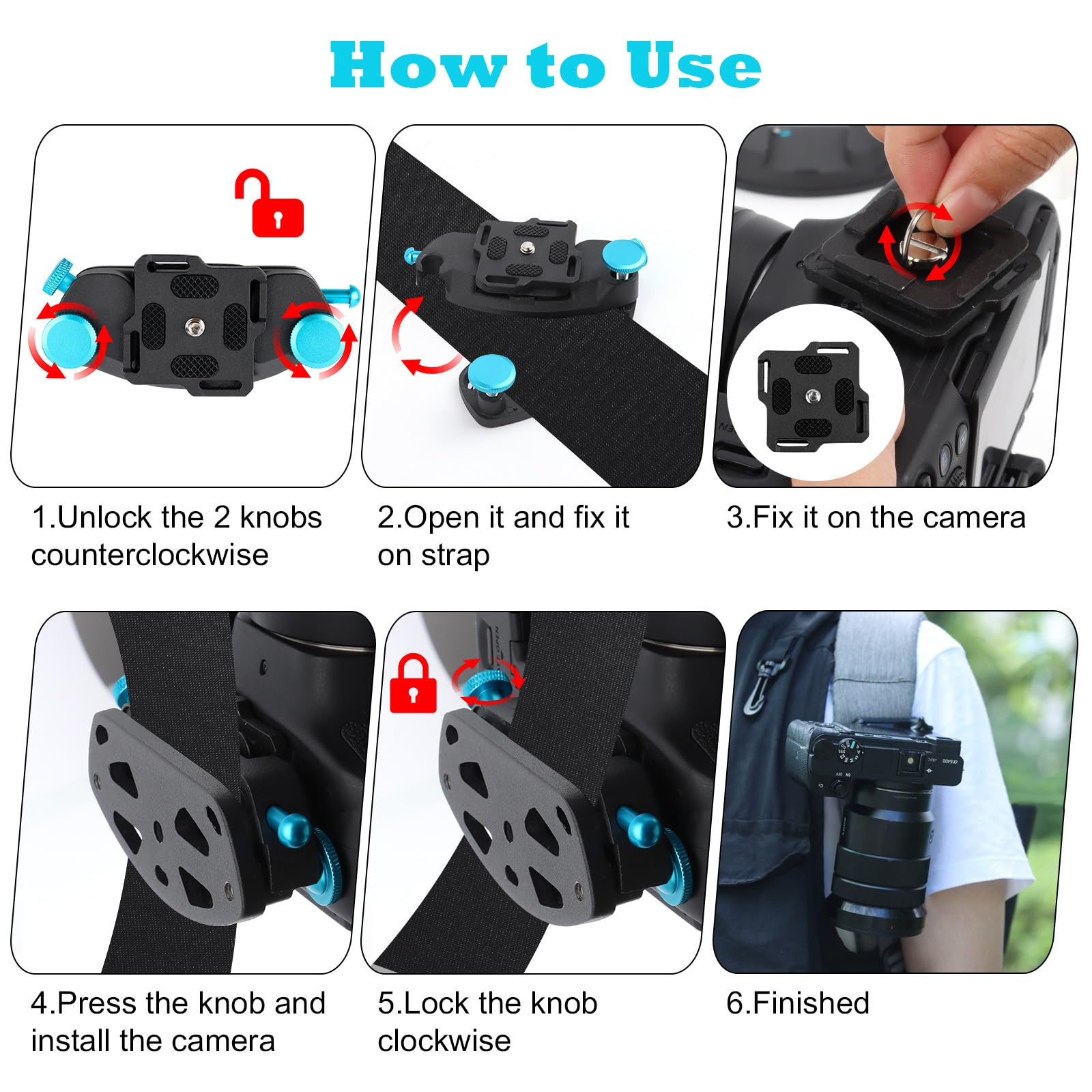 How to Use

1.Unlock the 2 knobs counterclockwise

2.Open it and fix it on strap

3.Fix it on the camera

4.Press the knob and install the camera

5.Lock the knob clockwise

6.Finished