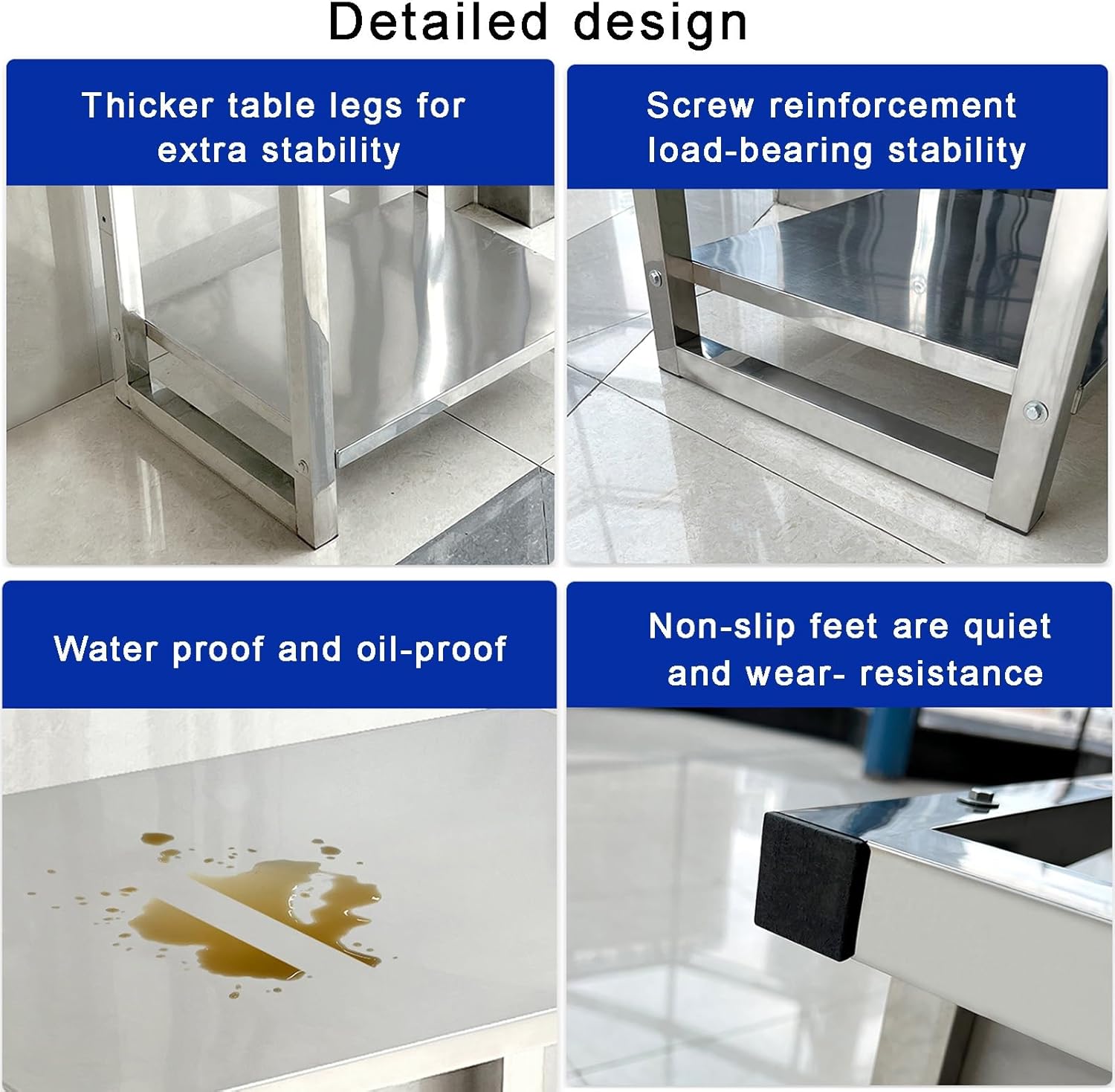 Detailed design

Thicker table legs for extra stability

Screw reinforcement load-bearing stability

Water proof and oil-proof

Non-slip feet are quiet and wear- resistance