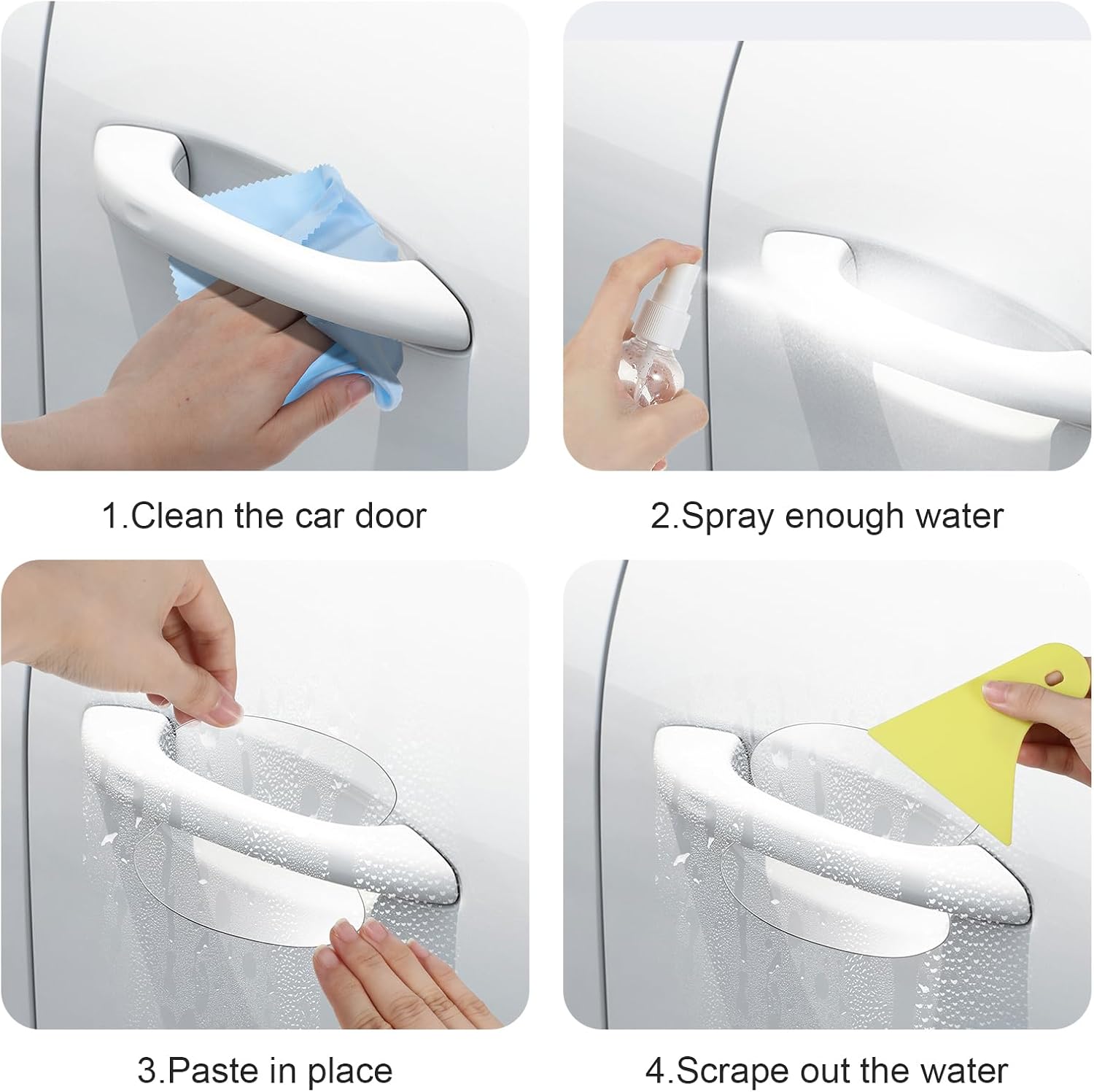 1.Clean the car door

2.Spray enough water

3.Paste in place

4.Scrape out the water