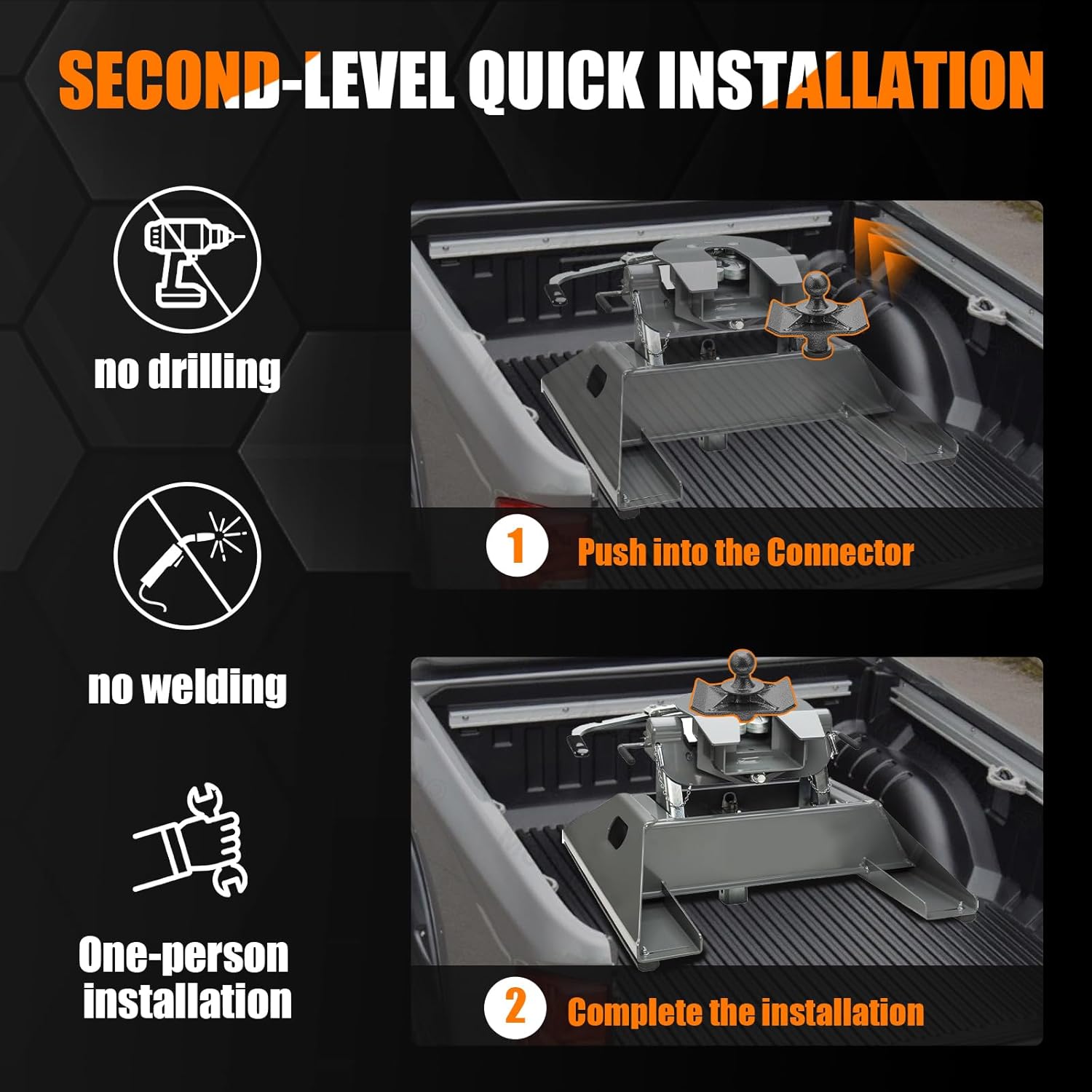 SECOND-LEVEL QUICK INSTALLATION

no drilling

no welding

One-person installation

1 Push into the Connector

2 Complete the installation