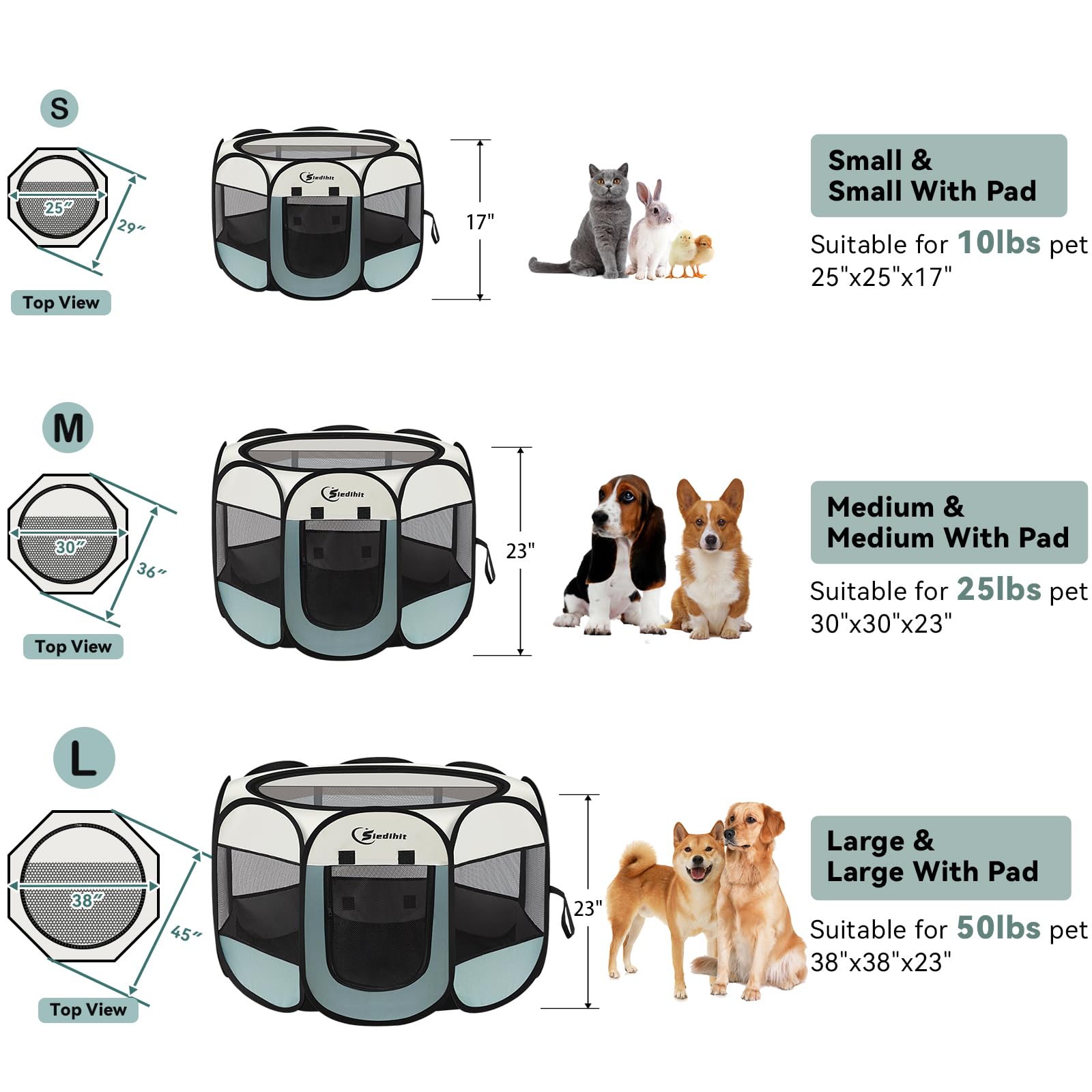 S

25"

29"

Top View

Siedihit

17"

Small &
Small With Pad

Suitable for 10lbs pet
25"x25"x17"

M

30"

36"

Top View

Siedihit

23"

Medium &
Medium With Pad

Suitable for 25lbs pet
30"x30"x23"

L

38"

45"

Top View

Siedihit

23"

Large &
Large With Pad

Suitable for 50lbs pet
38"x38"x23"