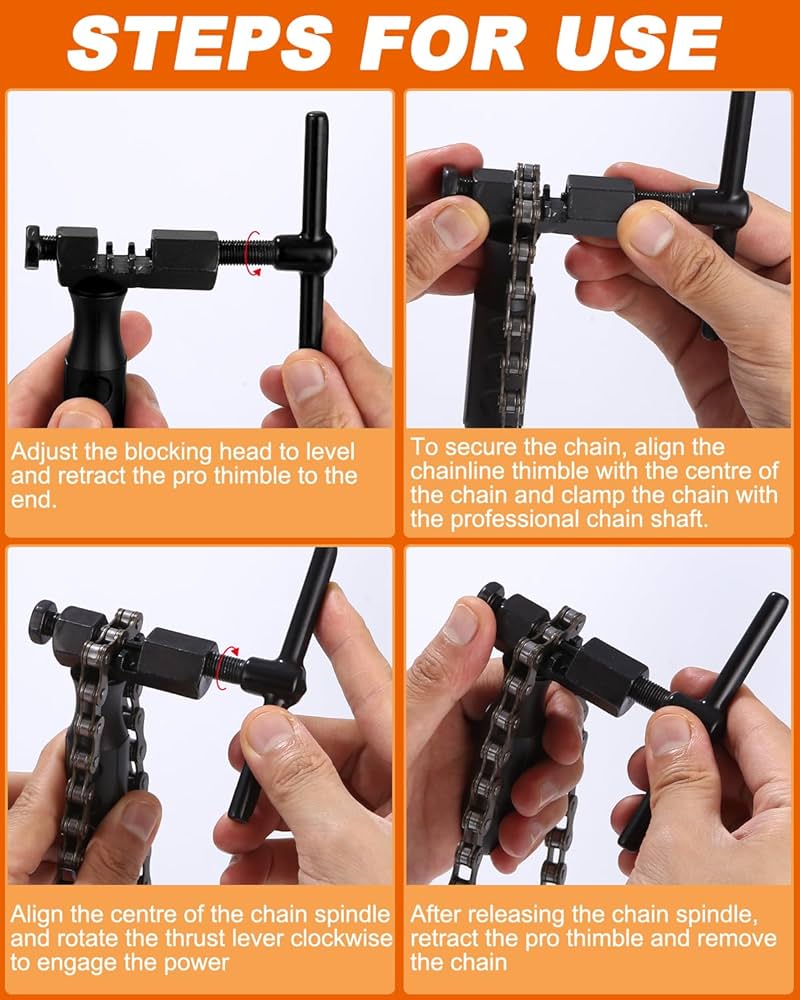 STEPS FOR USE

Adjust the blocking head to level and retract the pro thimble to the end.

To secure the chain, align the chainline thimble with the centre of the chain and clamp the chain with the professional chain shaft.

Align the centre of the chain spindle and rotate the thrust lever clockwise to engage the power

After releasing the chain spindle, retract the pro thimble and remove the chain