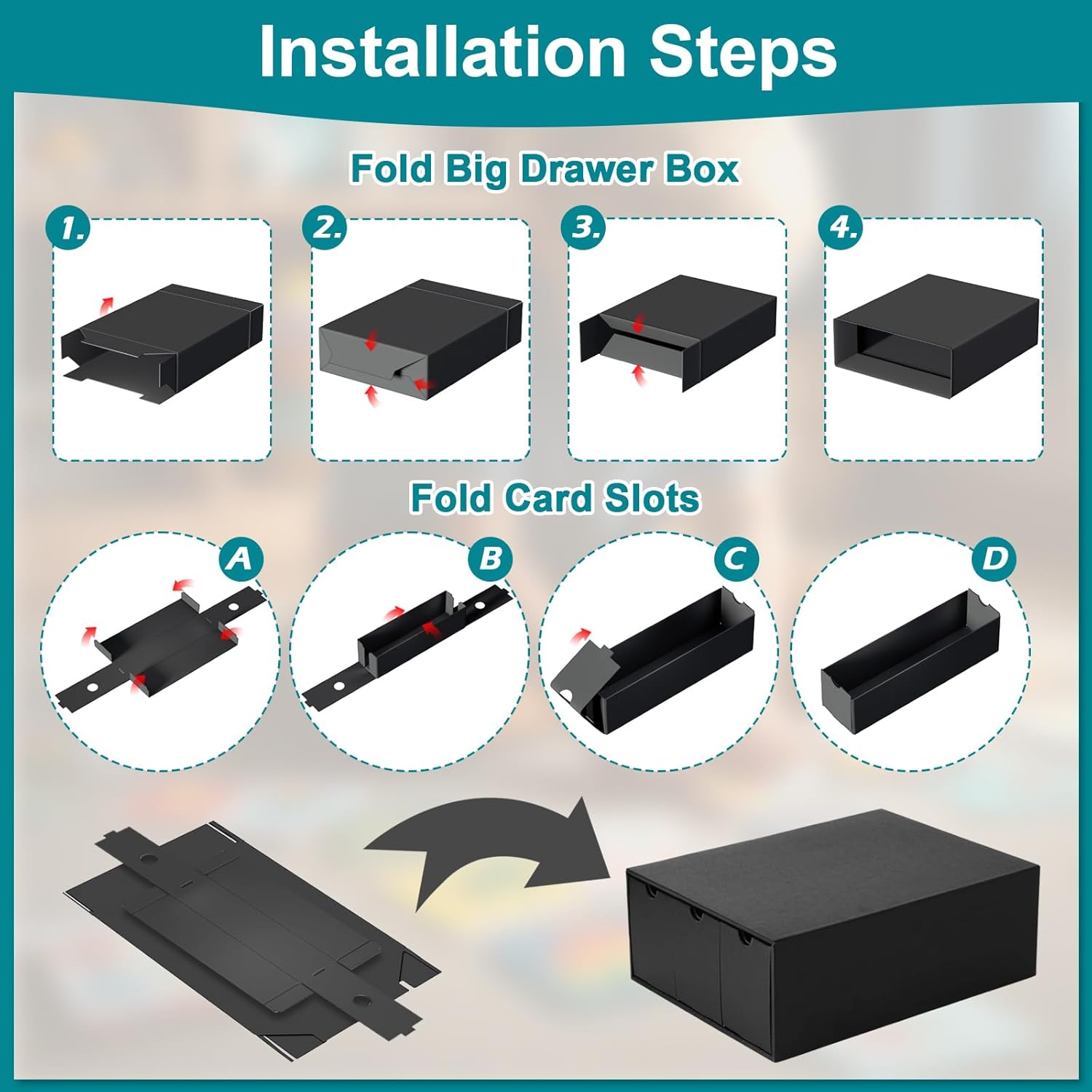 Installation Steps

Fold Big Drawer Box

1.

2.

3.

4.

Fold Card Slots

A

B

C

D