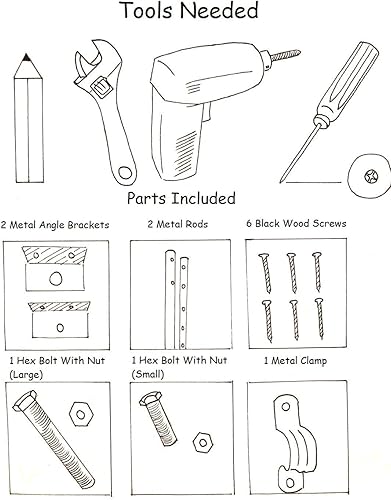 Tools Needed

Parts Included

2 Metal Angle Brackets

2 Metal Rods

6 Black Wood Screws

1 Hex Bolt With Nut (Large)

1 Hex Bolt With Nut (Small)

1 Metal Clamp