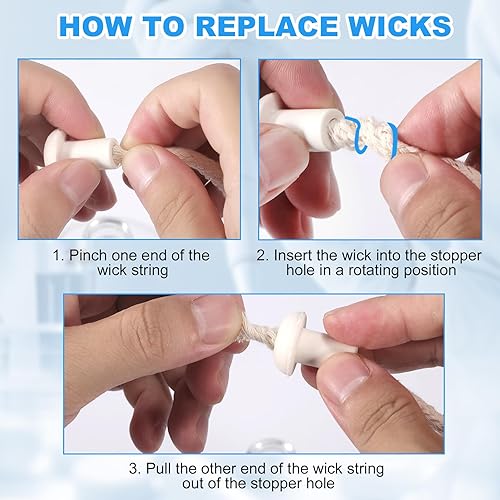 HOW TO REPLACE WICKS

1. Pinch one end of the wick string

2. Insert the wick into the stopper hole in a rotating position

3. Pull the other end of the wick string out of the stopper hole