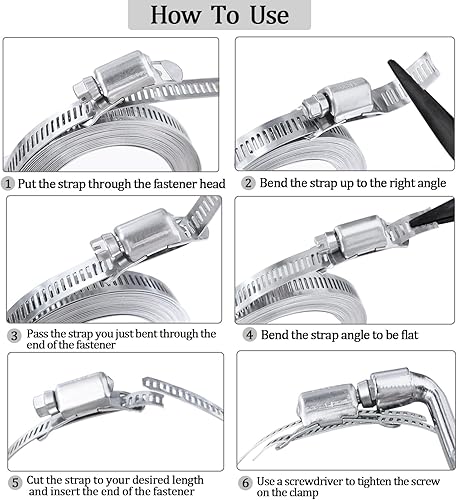 How To Use

1 Put the strap through the fastener head

2 Bend the strap up to the right angle

3 Pass the strap you just bent through the end of the fastener

4 Bend the strap angle to be flat

5 Cut the strap to your desired length and insert the end of the fastener

6 Use a screwdriver to tighten the screw on the clamp