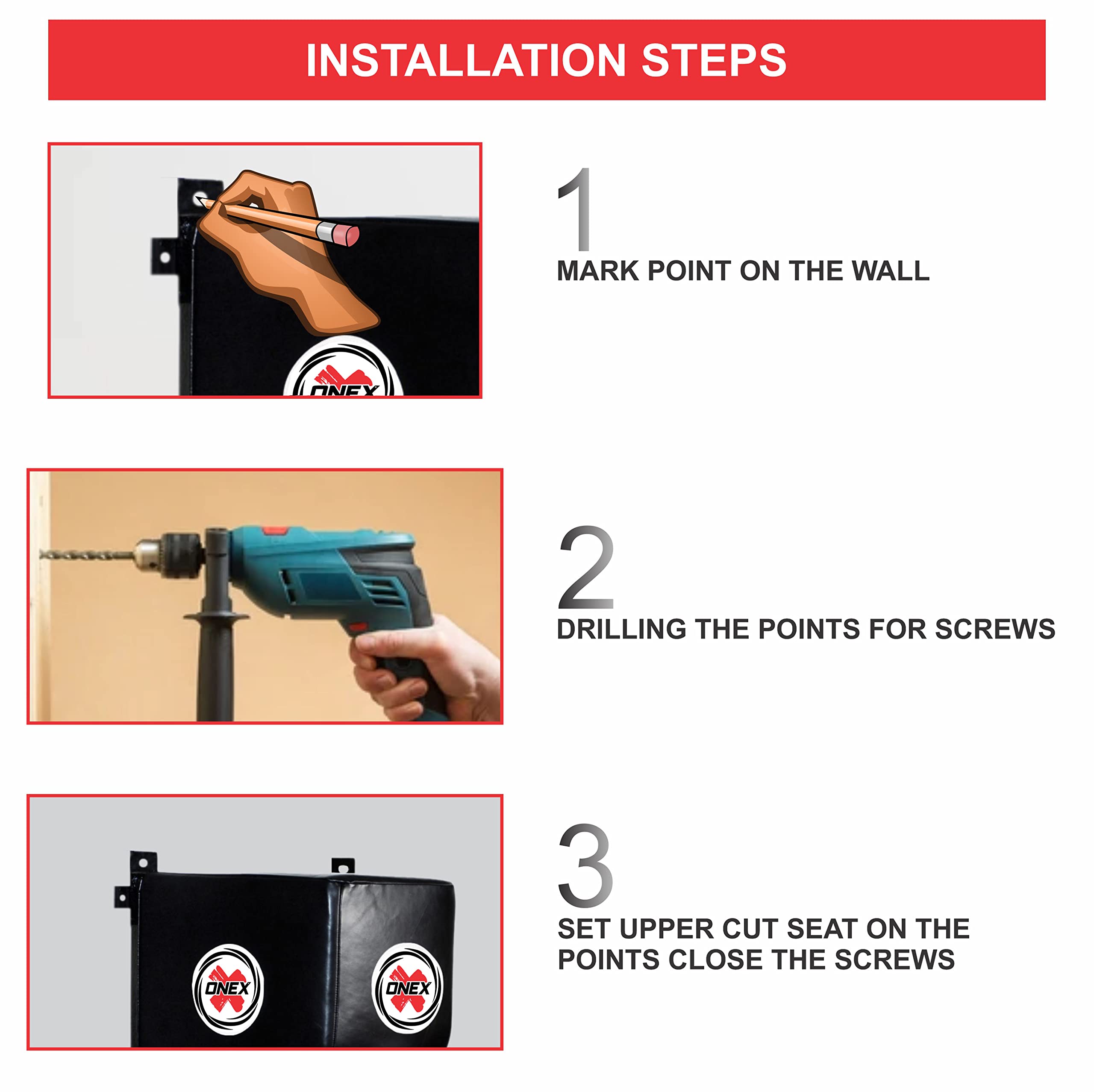 INSTALLATION STEPS

ONEX

1
MARK POINT ON THE WALL

2
DRILLING THE POINTS FOR SCREWS

ONEX

ONEX

3
SET UPPER CUT SEAT ON THE POINTS CLOSE THE SCREWS