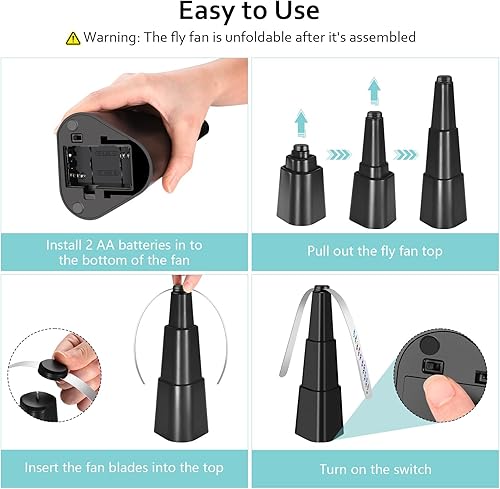 Easy to Use

Warning: The fly fan is unfoldable after it's assembled

Install 2 AA batteries in to the bottom of the fan

Pull out the fly fan top

Insert the fan blades into the top

Turn on the switch