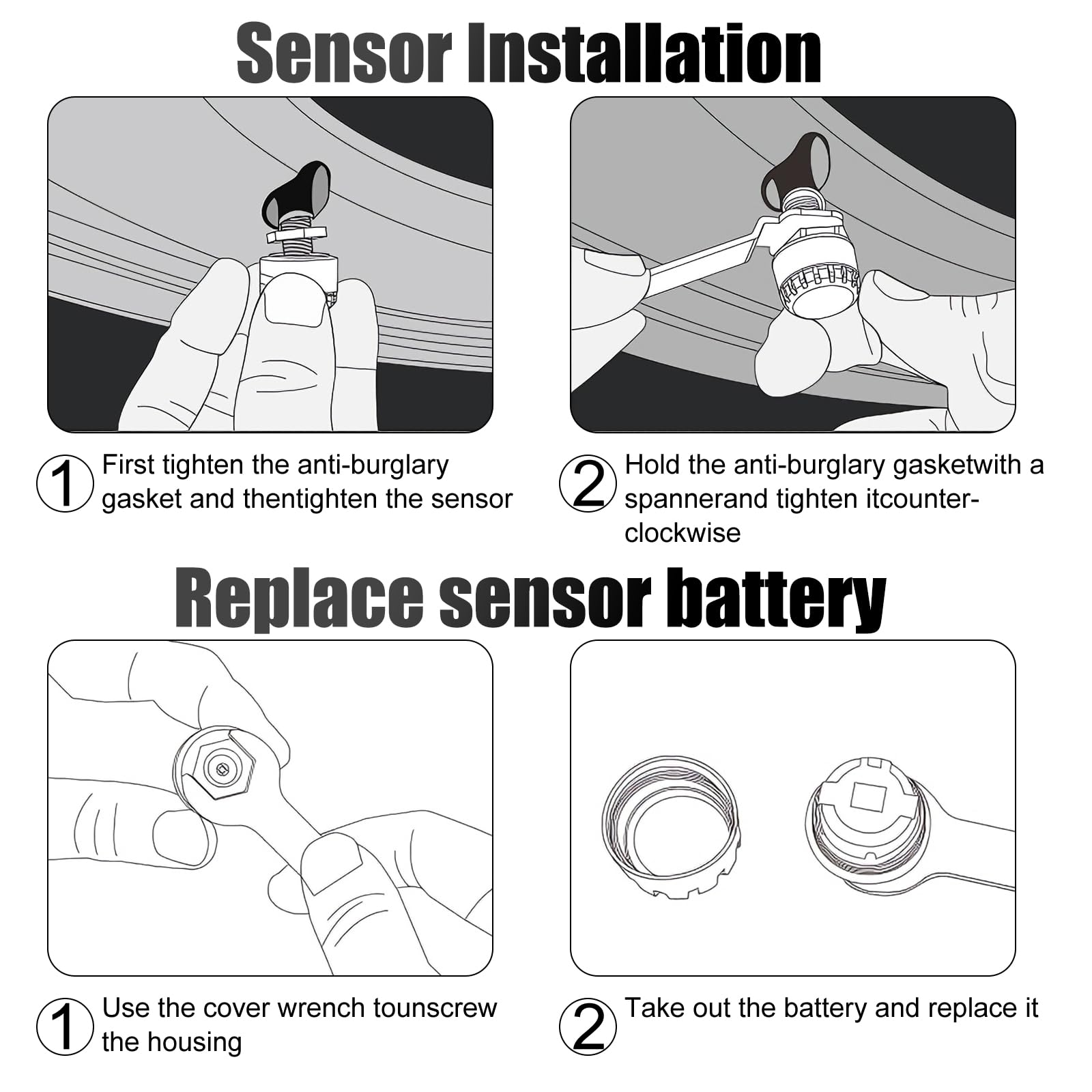 Sensor Installation

1 First tighten the anti-burglary gasket and thentighten the sensor

2 Hold the anti-burglary gasketwith a spannerand tighten itcounter-clockwise

Replace sensor battery

1 Use the cover wrench tounscrew the housing

2 Take out the battery and replace it