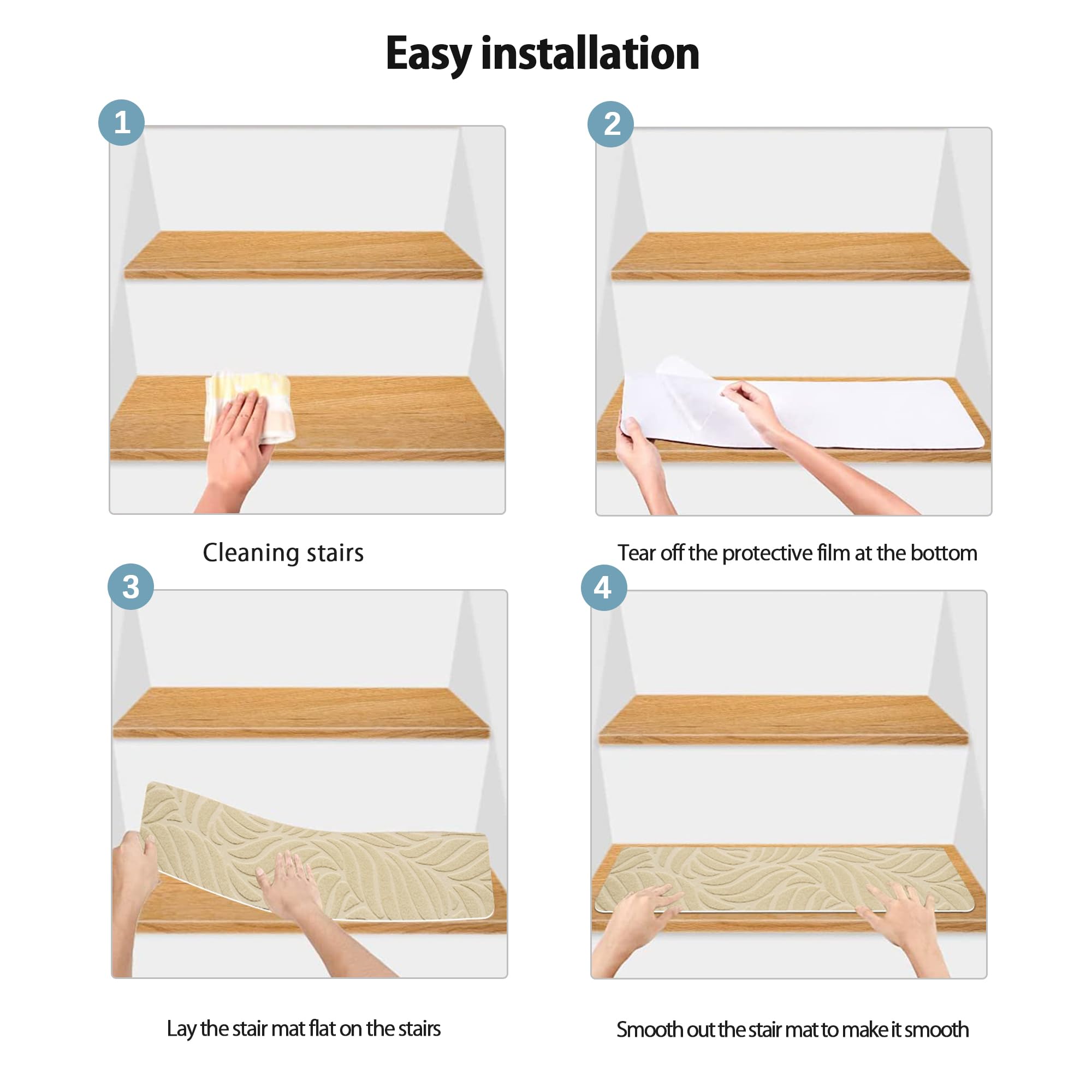 Easy installation

1

Cleaning stairs

2

Tear off the protective film at the bottom

3

Lay the stair mat flat on the stairs

4

Smooth out the stair mat to make it smooth