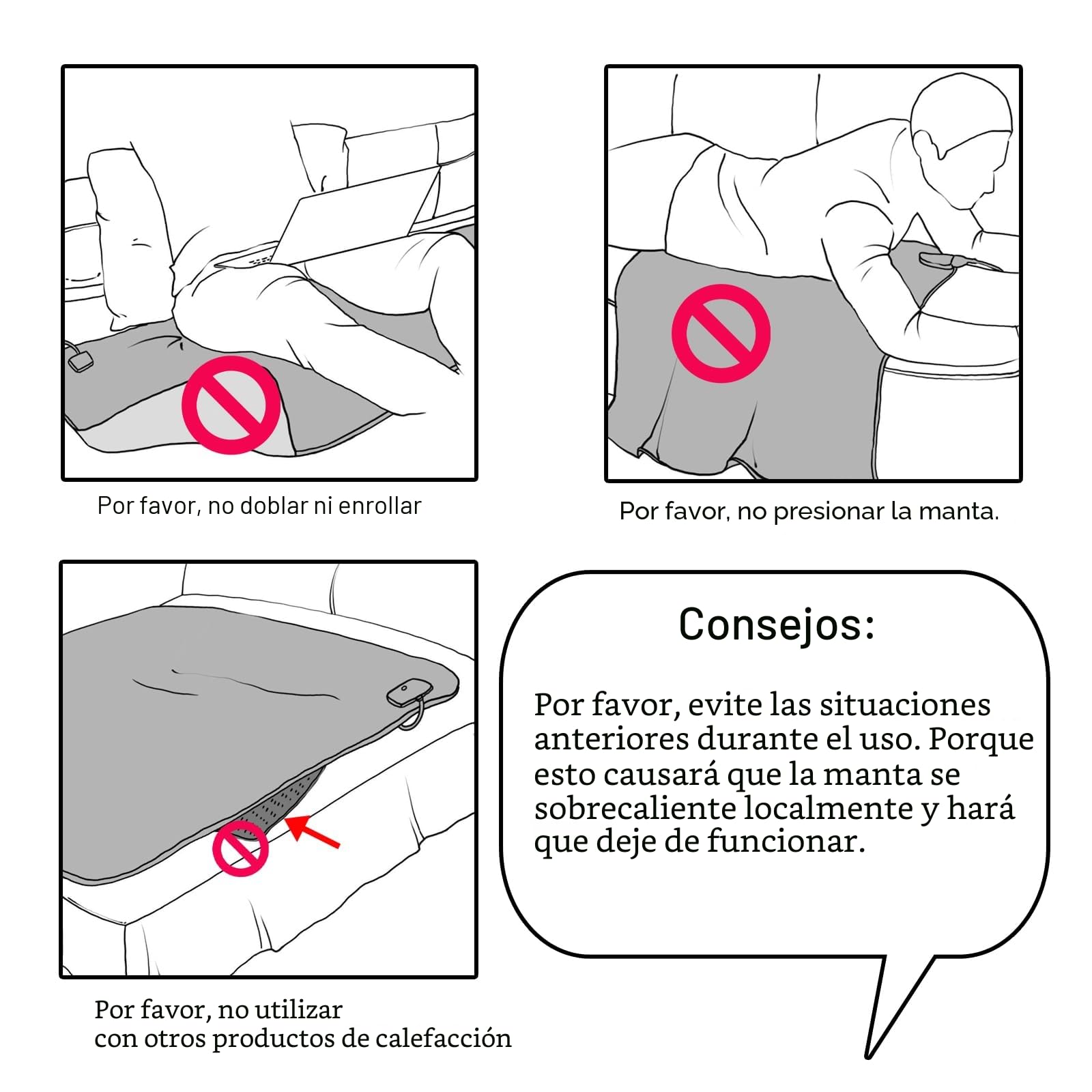 Por favor, no doblar ni enrollar

Por favor, no presionar la manta.

Por favor, no utilizar con otros productos de calefacción

Consejos:

Por favor, evite las situaciones anteriores durante el uso. Porque esto causará que la manta se sobrecaliente localmente y hará que deje de funcionar.