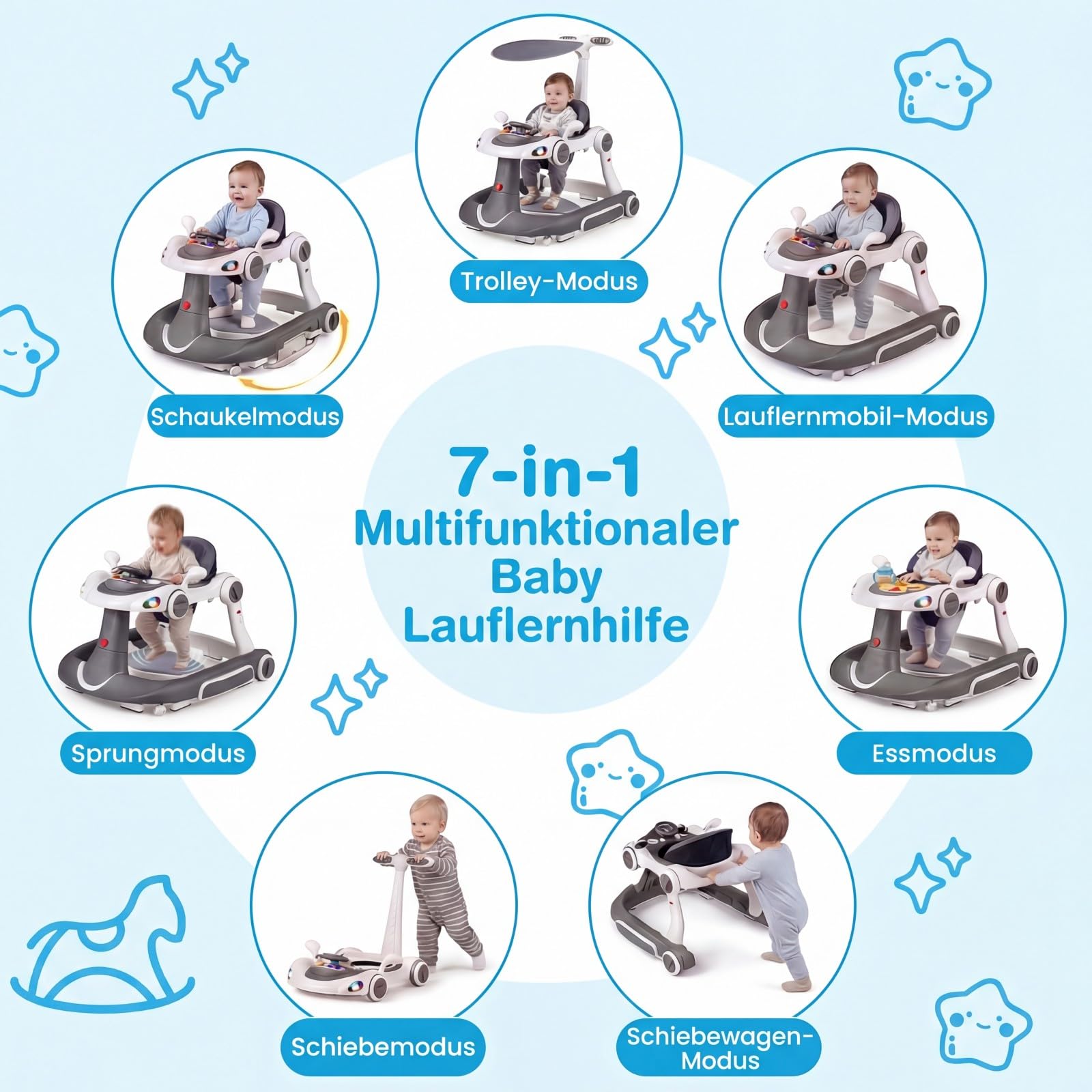 Trolley-Modus

Schaukelmodus

Lauflernmobil-Modus

7-in-1
Multifunktionaler
Baby
Lauflernhilfe

Sprungmodus

Essmodus

Schiebemodus

Schiebewagen-Modus