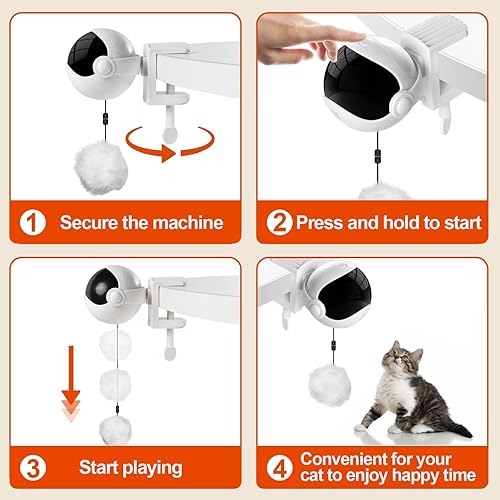 1 Secure the machine

2 Press and hold to start

3 Start playing

4 Convenient for your cat to enjoy happy time