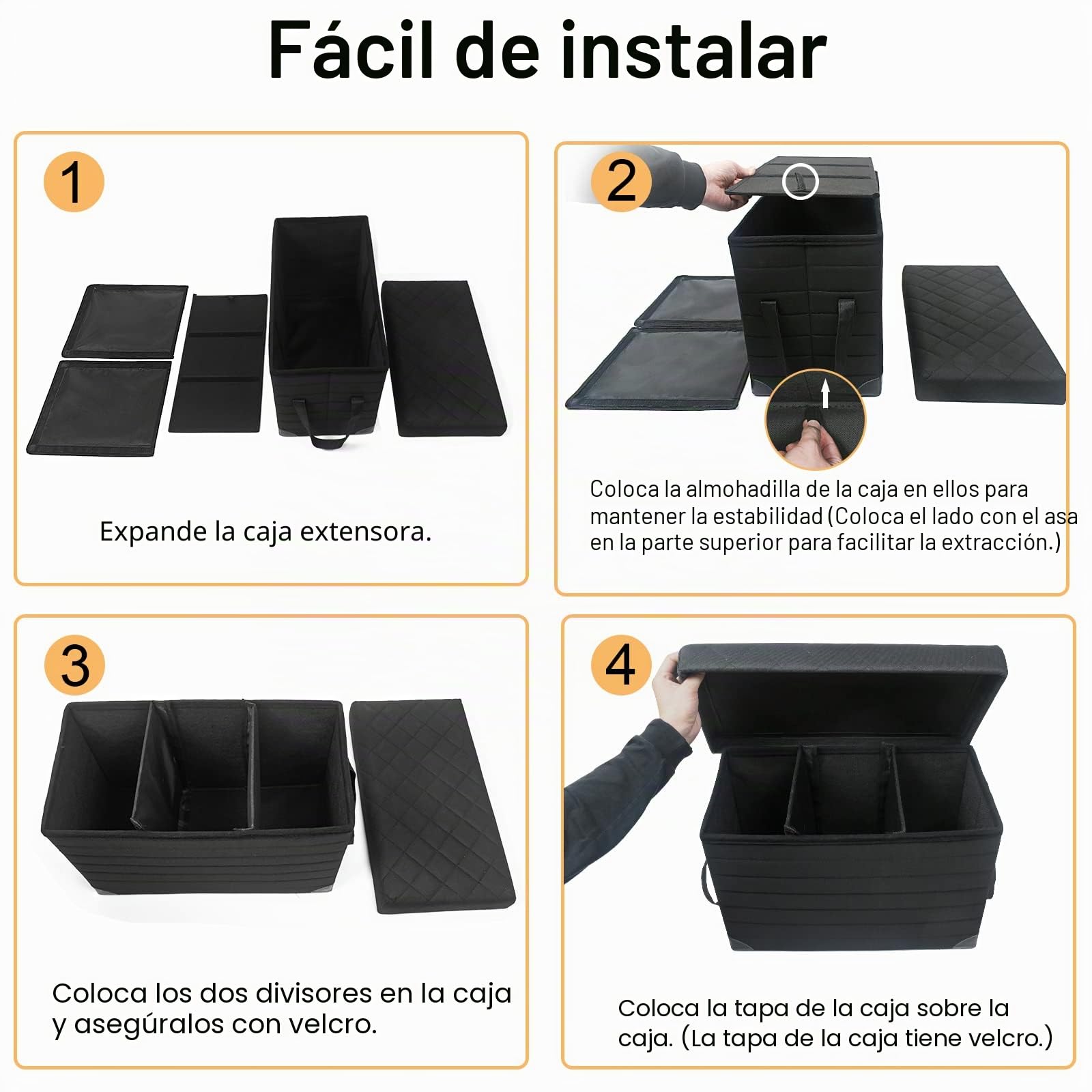 Fácil de instalar

1

Expande la caja extensora.

2

Coloca la almohadilla de la caja en ellos para mantener la estabilidad (Coloca el lado con el asa en la parte superior para facilitar la extracción.)

3

Coloca los dos divisores en la caja y asegúralos con velcro.

4

Coloca la tapa de la caja sobre la caja. (La tapa de la caja tiene velcro.)