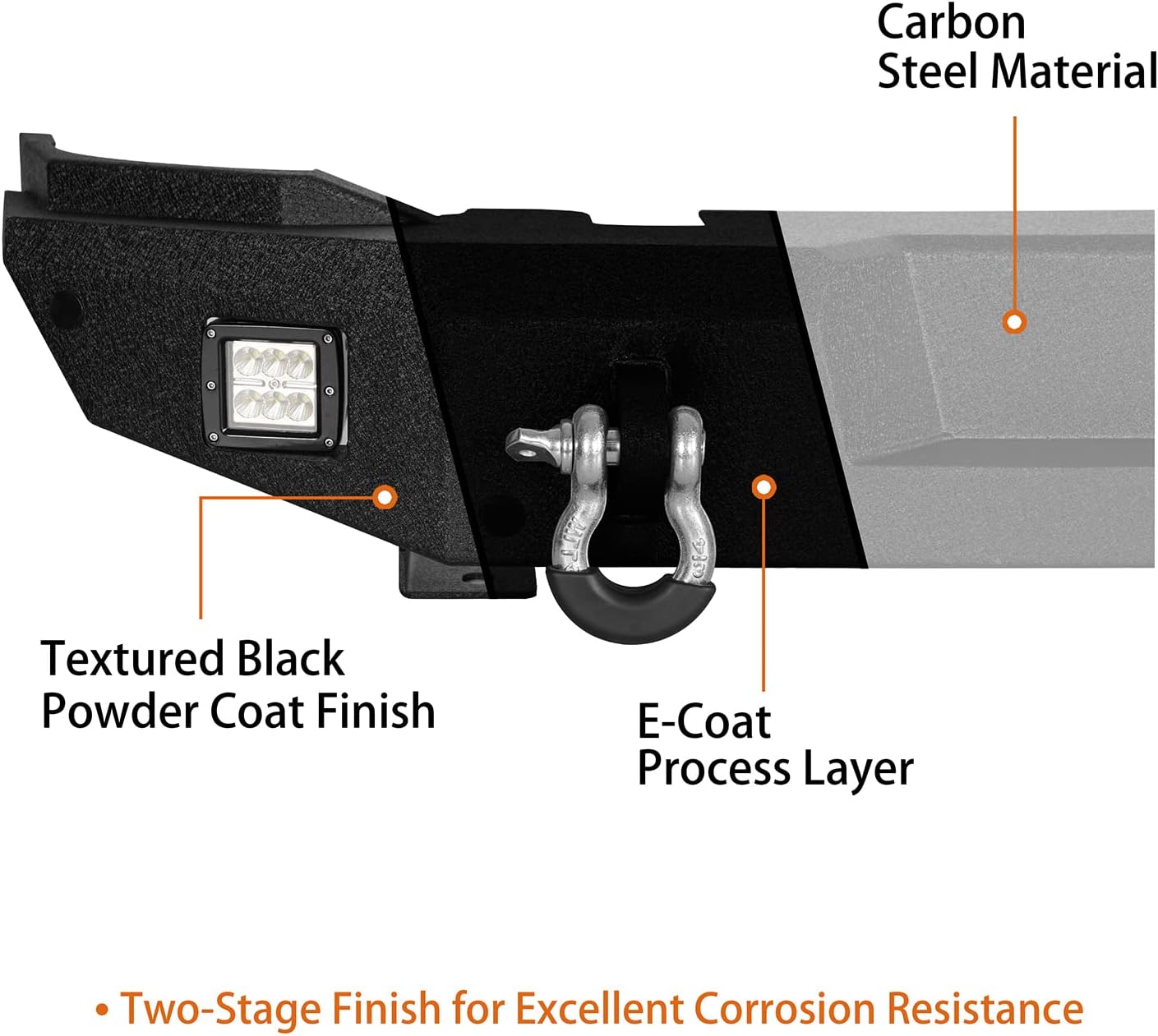 Carbon
Steel Material

Textured Black
Powder Coat Finish

E-Coat
Process Layer

• Two-Stage Finish for Excellent Corrosion Resistance