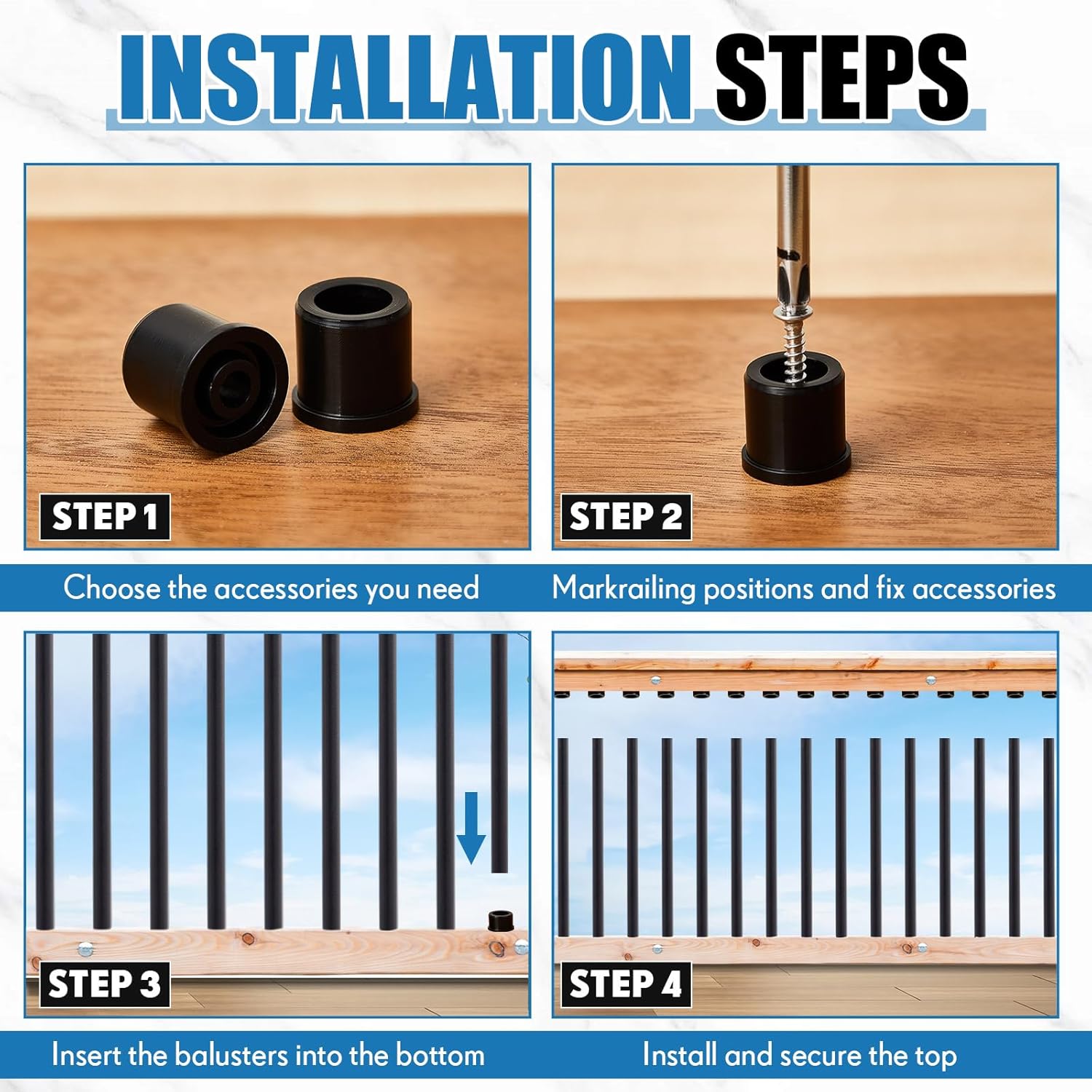 INSTALLATION STEPS

STEP 1

Choose the accessories you need

STEP 2

Markrailing positions and fix accessories

STEP 3

Insert the balusters into the bottom

STEP 4

Install and secure the top