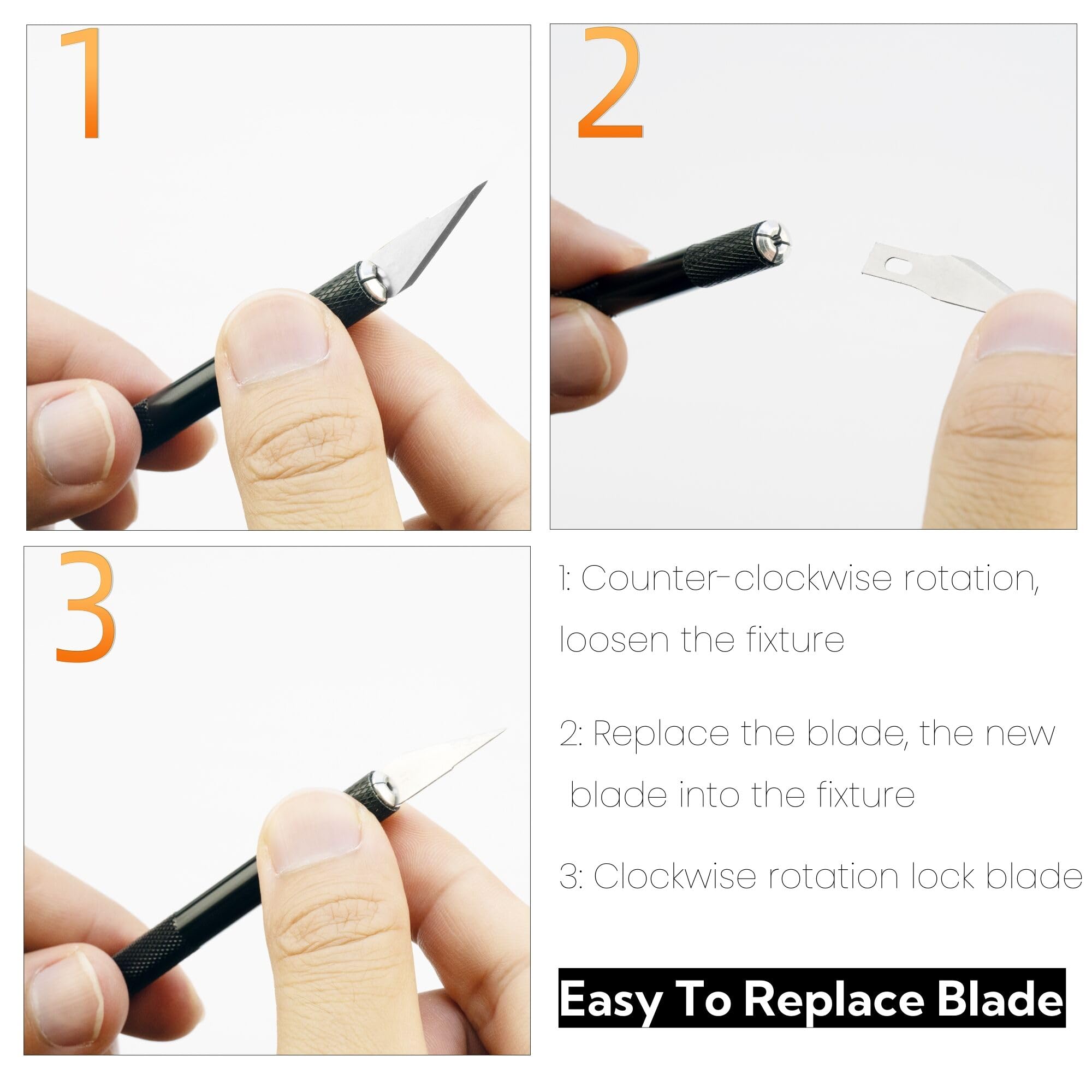 1

2

3

1: Counter-clockwise rotation, loosen the fixture

2: Replace the blade, the new blade into the fixture

3: Clockwise rotation lock blade

Easy To Replace Blade