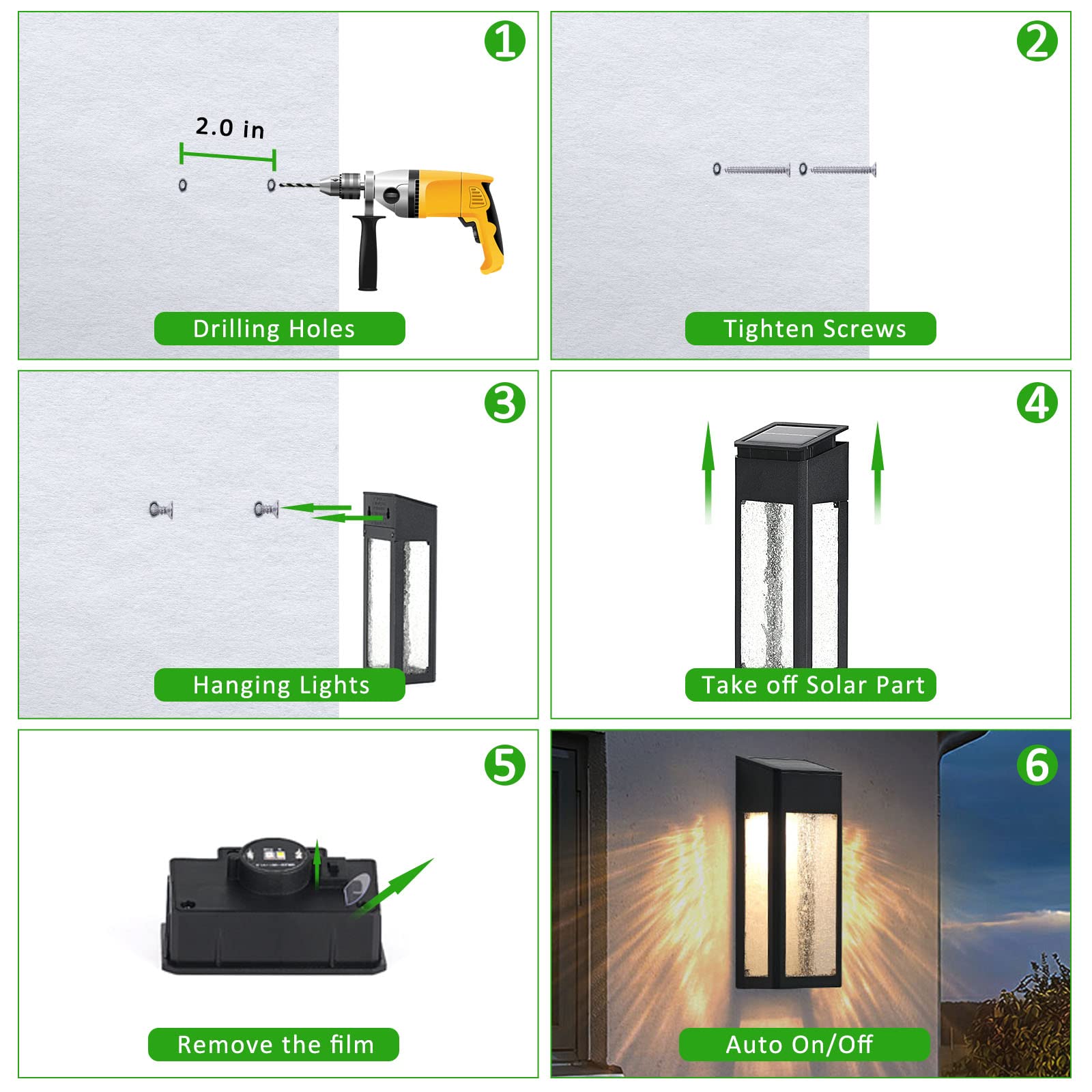 1
2.0 in
Drilling Holes

2
Tighten Screws

3
Hanging Lights

4
Take off Solar Part

5
Remove the film

6
Auto On/Off