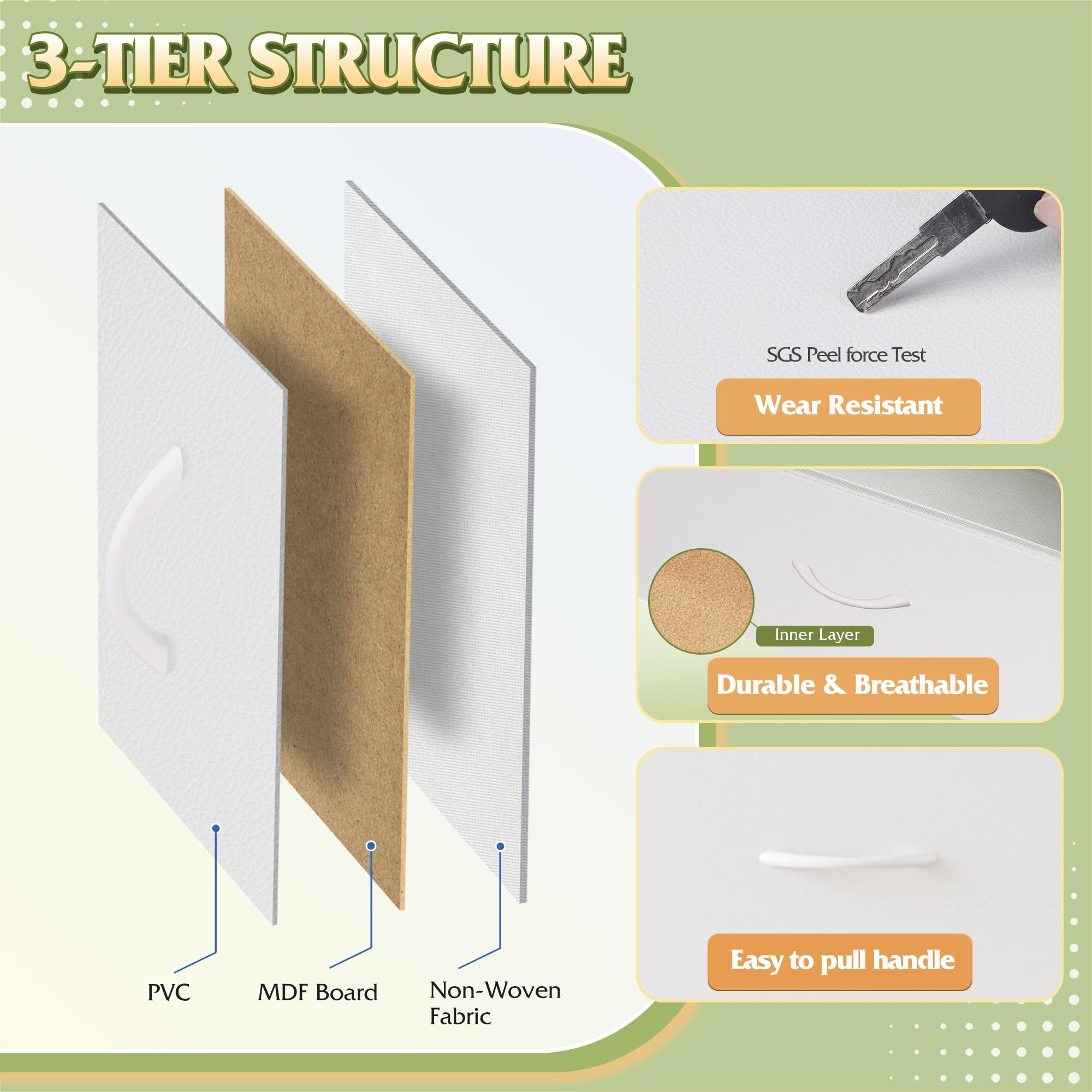 3-TIER STRUCTURE

PVC

MDF Board

Non-Woven Fabric

SGS Peel force Test

Wear Resistant

Inner Layer

Durable & Breathable

Easy to pull handle