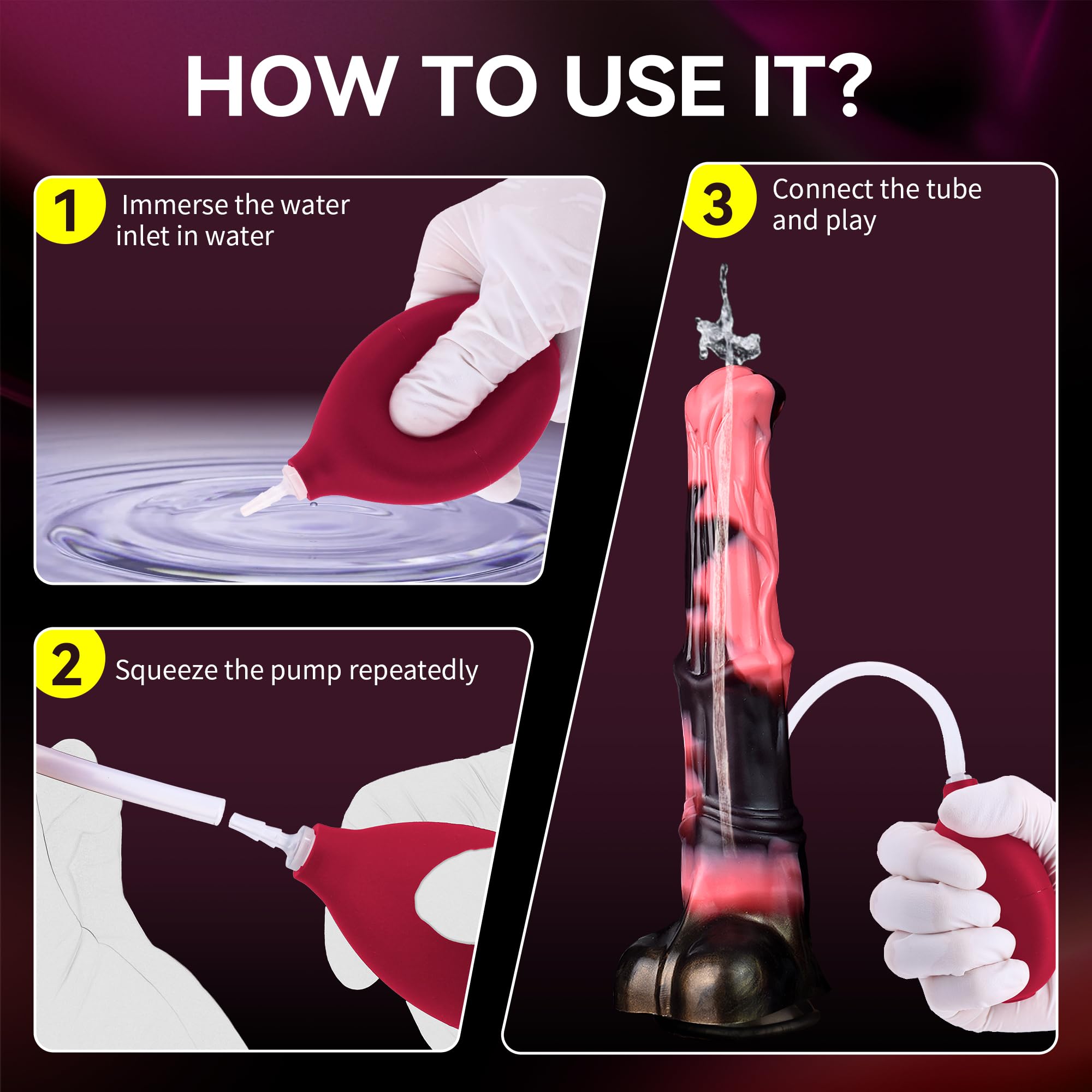 HOW TO USE IT?

1 Immerse the water inlet in water

2 Squeeze the pump repeatedly

3 Connect the tube and play