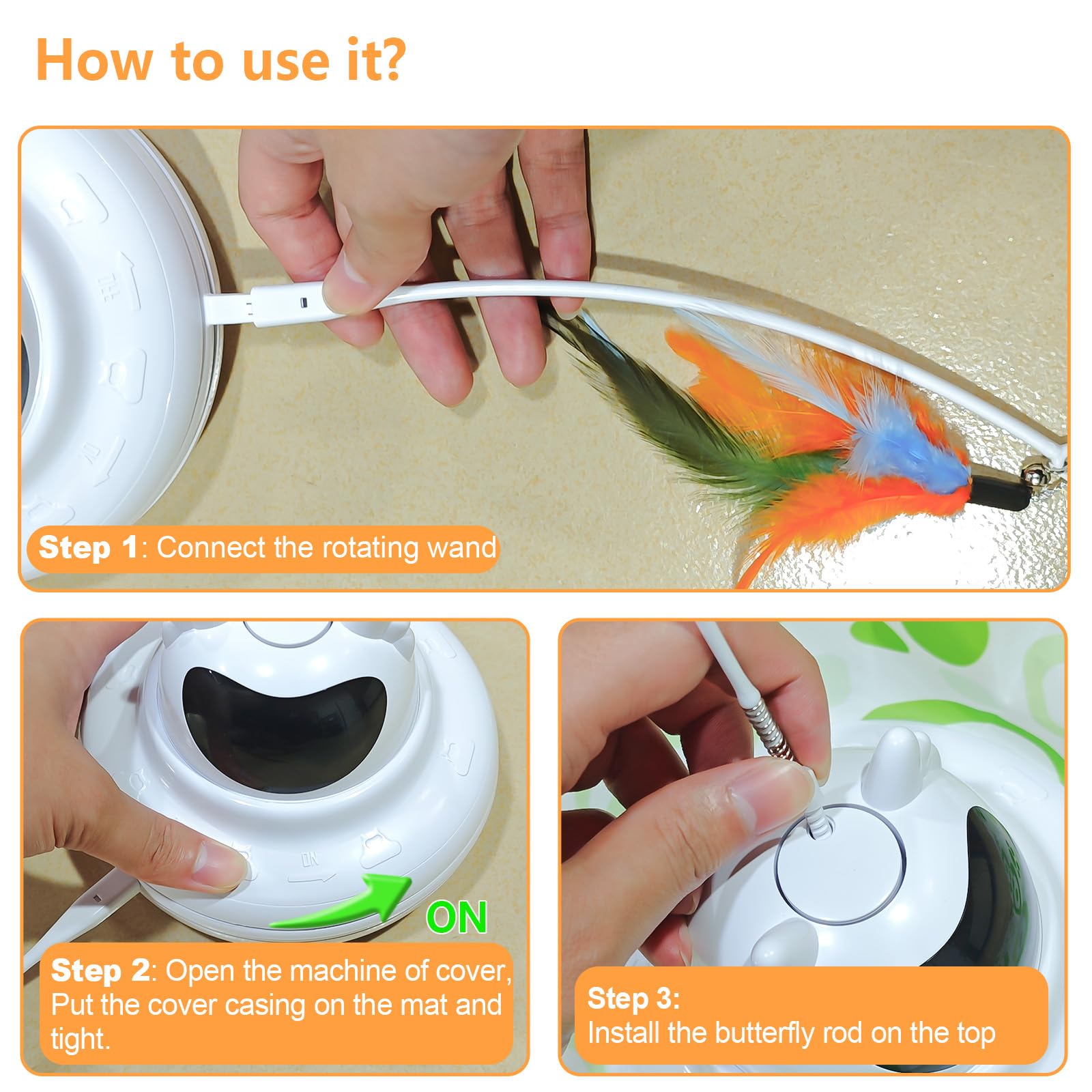 How to use it?

Step 1: Connect the rotating wand

ON

ON

Step 2: Open the machine of cover, Put the cover casing on the mat and tight.

Step 3:
Install the butterfly rod on the top