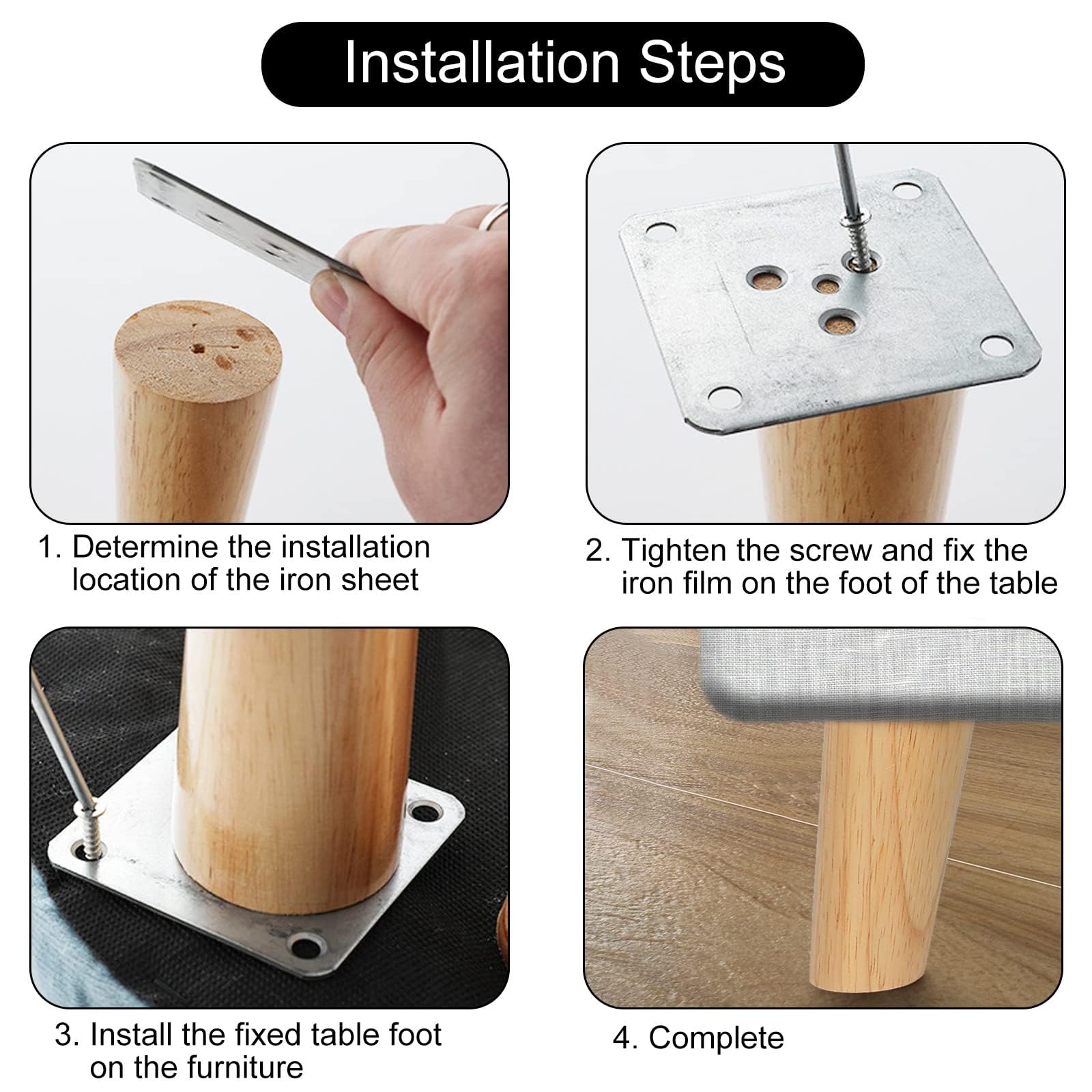 Installation Steps

1. Determine the installation location of the iron sheet

2. Tighten the screw and fix the iron film on the foot of the table

3. Install the fixed table foot on the furniture

4. Complete