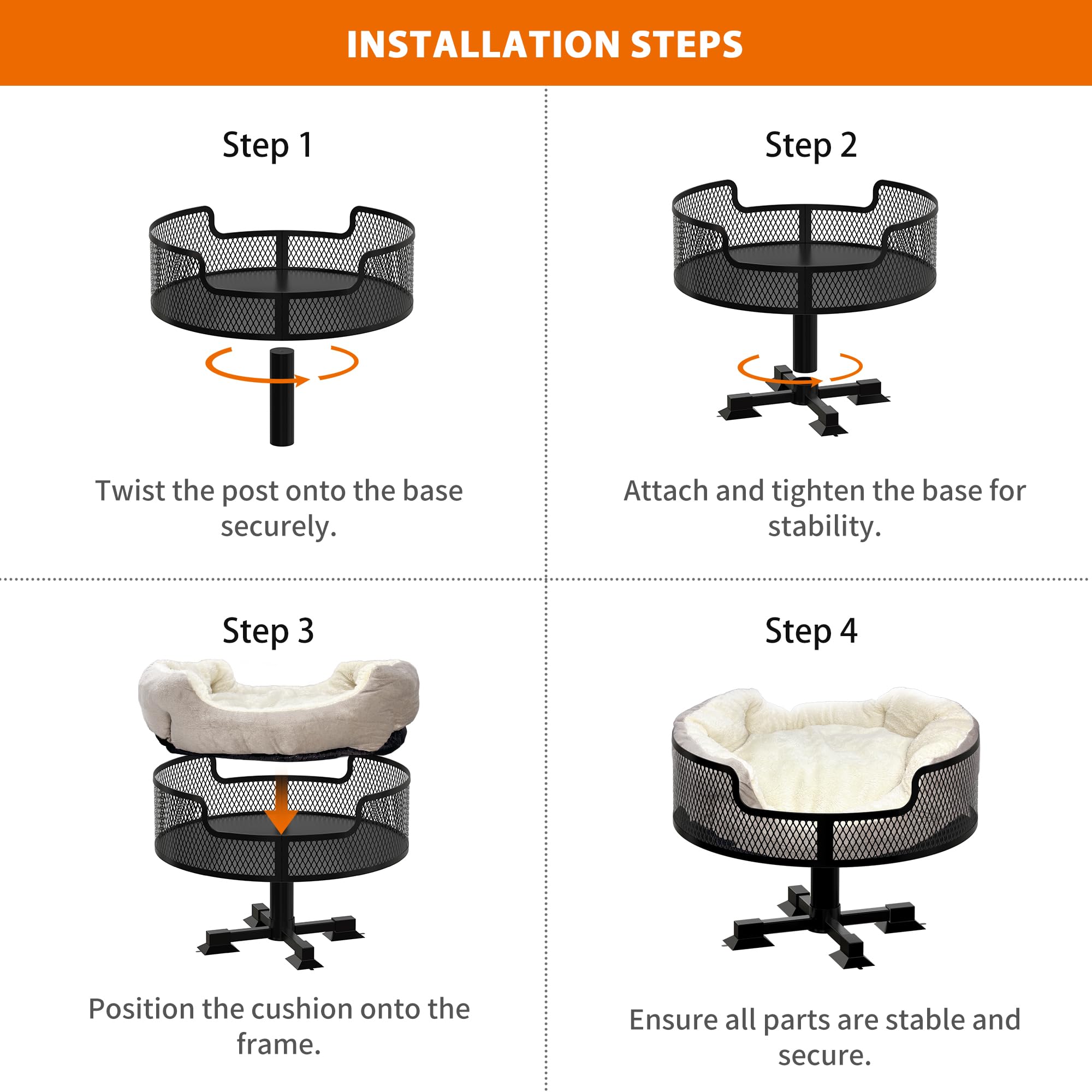 INSTALLATION STEPS

Step 1

Twist the post onto the base securely.

Step 2

Attach and tighten the base for stability.

Step 3

Position the cushion onto the frame.

Step 4

Ensure all parts are stable and secure.