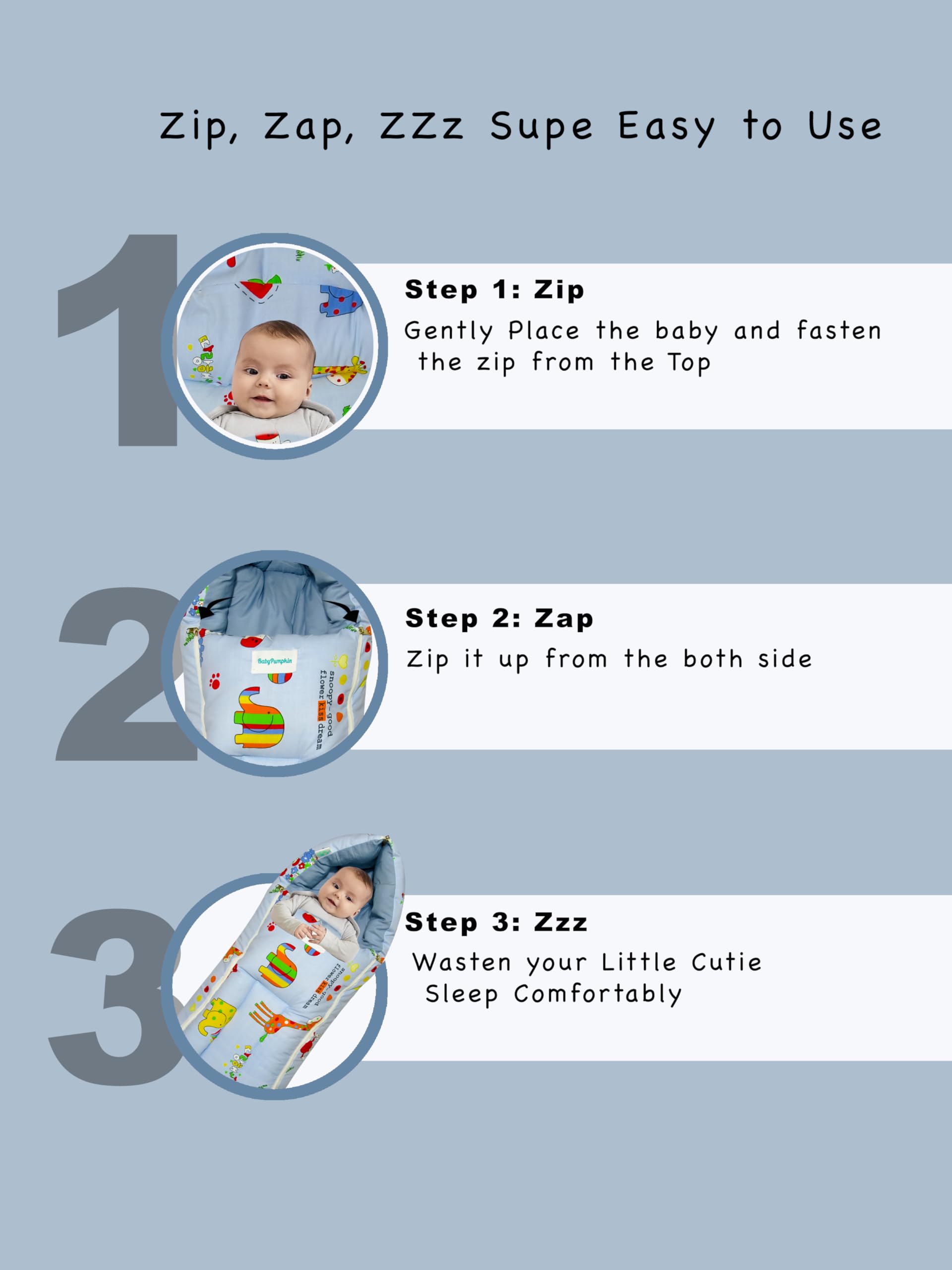 Zip, Zap, ZZz Supe Easy to Use

1

Step 1: Zip

Gently Place the baby and fasten the zip from the Top

2

BabyPumpkin

snoopy-good flower kiss dream

Step 2: Zap

Zip it up from the both side

3

snoopy-good flower kiss dream

Step 3: Zzz

Wasten your Little Cutie Sleep Comfortably