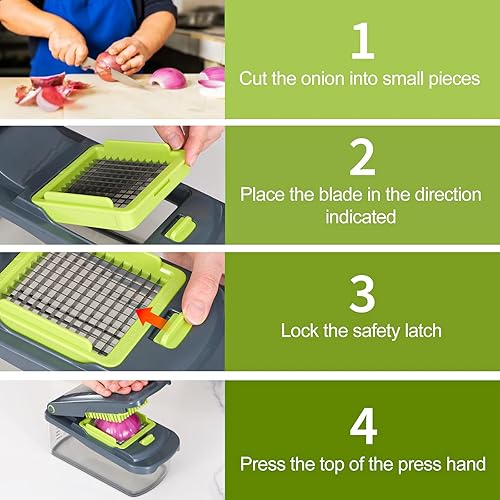 1
Cut the onion into small pieces

2
Place the blade in the direction indicated

3
Lock the safety latch

4
Press the top of the press hand