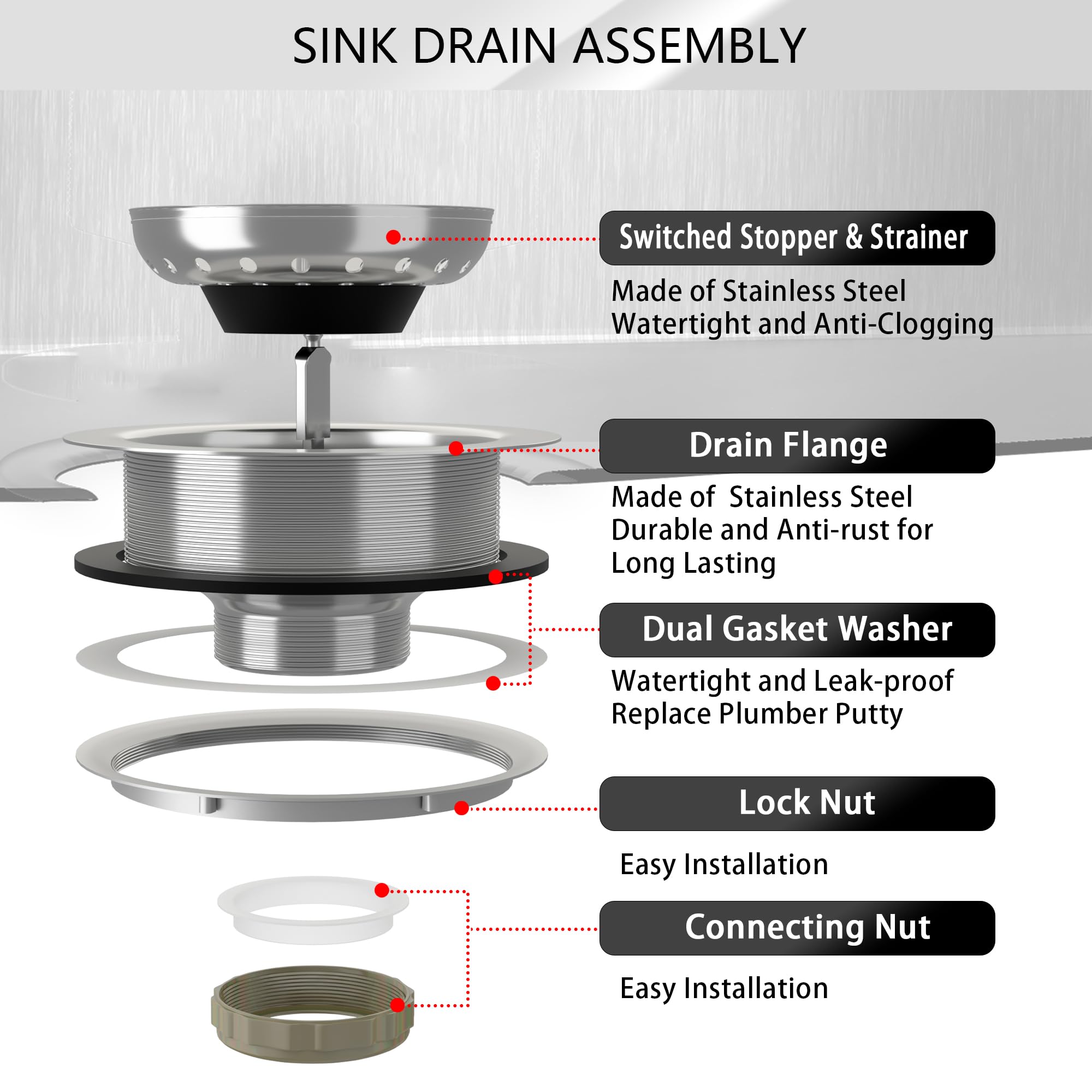 SINK DRAIN ASSEMBLY

Switched Stopper & Strainer

Made of Stainless Steel
Watertight and Anti-Clogging

Drain Flange

Made of  Stainless Steel
Durable and Anti-rust for Long Lasting

Dual Gasket Washer

Watertight and Leak-proof
Replace Plumber Putty

Lock Nut

Easy Installation

Connecting Nut

Easy Installation