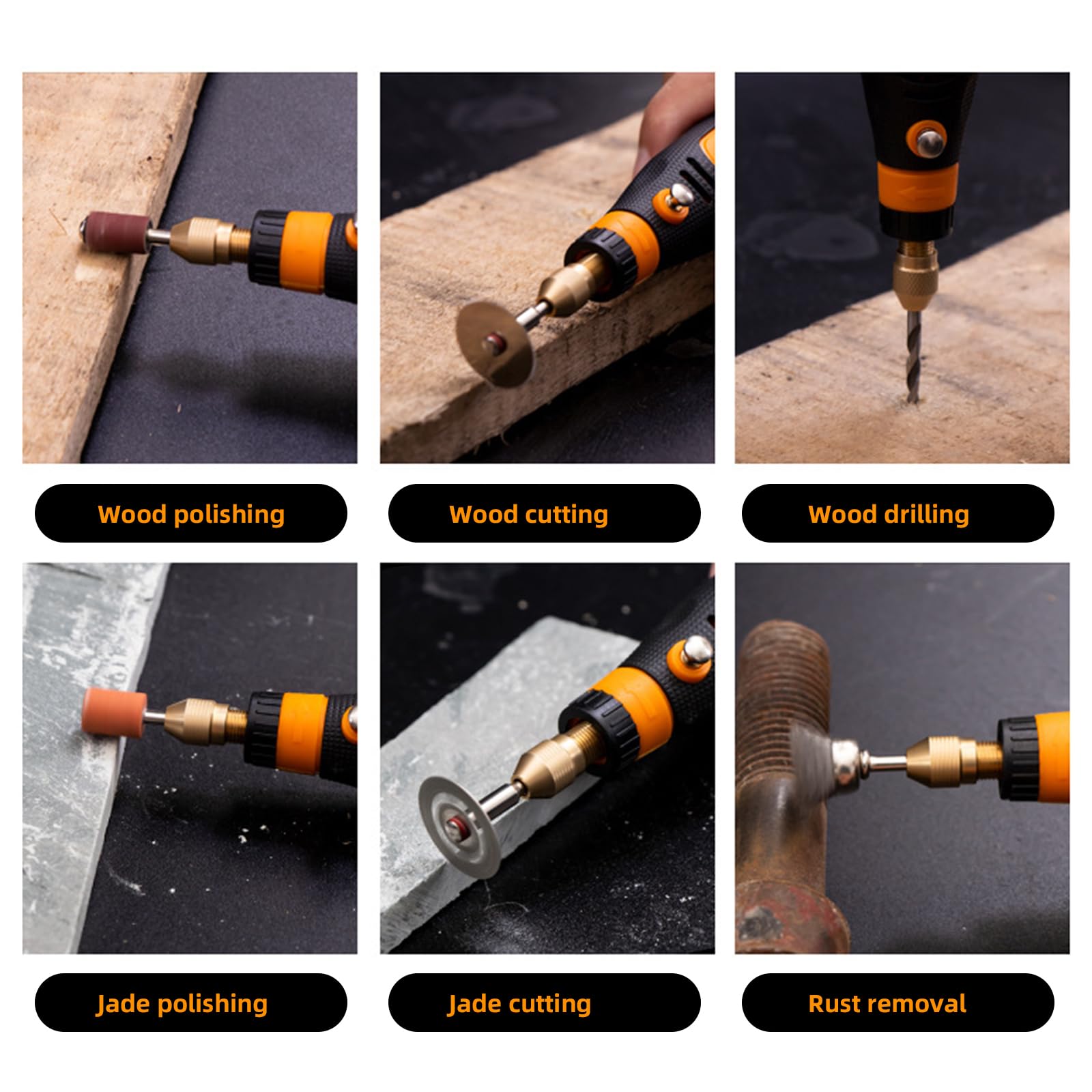 Wood polishing

Wood cutting

Wood drilling

Jade polishing

Jade cutting

Rust removal