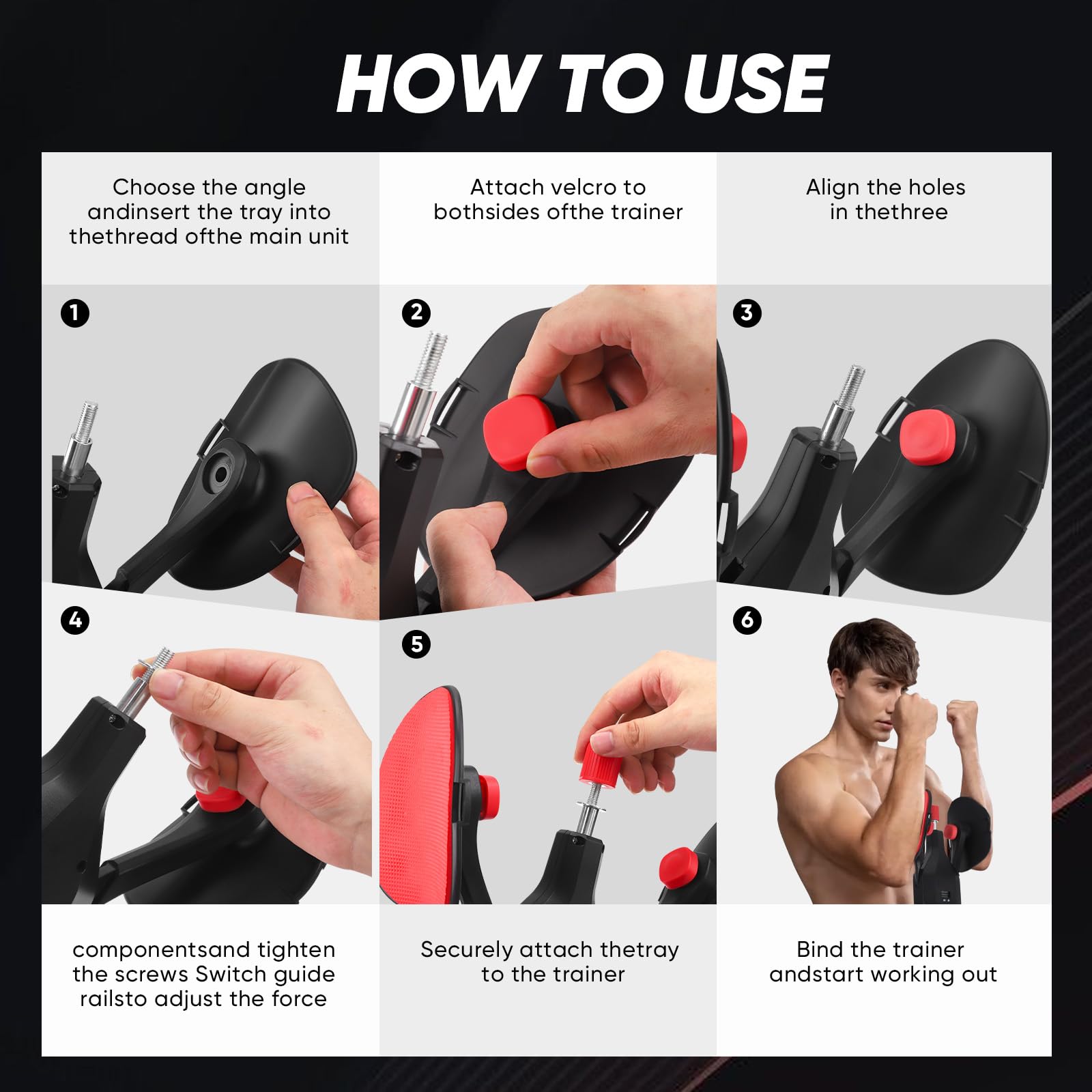 HOW TO USE

Choose the angle andinsert the tray into thethread ofthe main unit

Attach velcro to bothsides ofthe trainer

Align the holes in thethree

1

2

3

4

5

6

componentsand tighten the screws Switch guide railsto adjust the force

Securely attach thetray to the trainer

Bind the trainer andstart working out