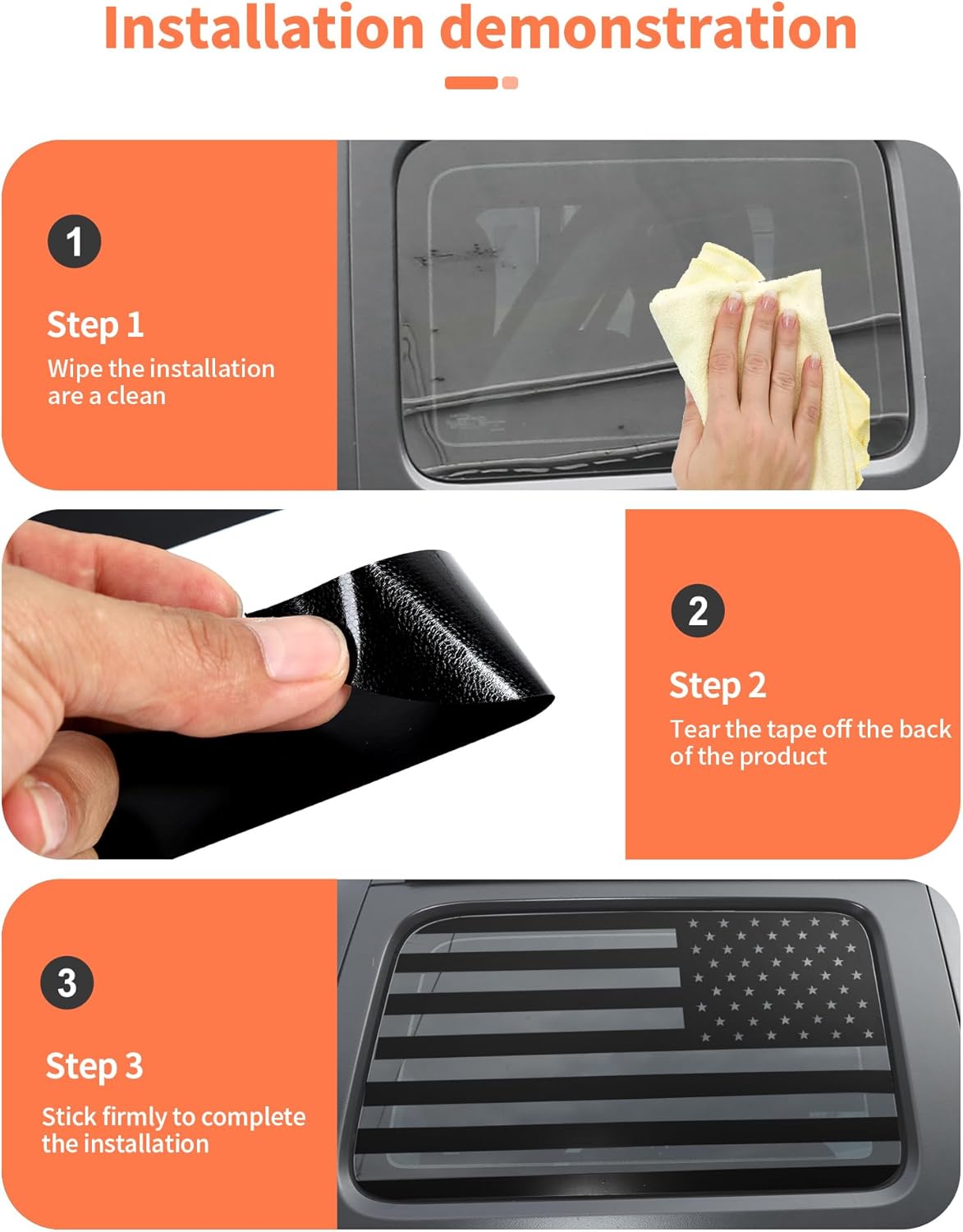 Installation demonstration

1

Step 1

Wipe the installation are a clean

2

Step 2

Tear the tape off the back of the product

3

Step 3

Stick firmly to complete the installation