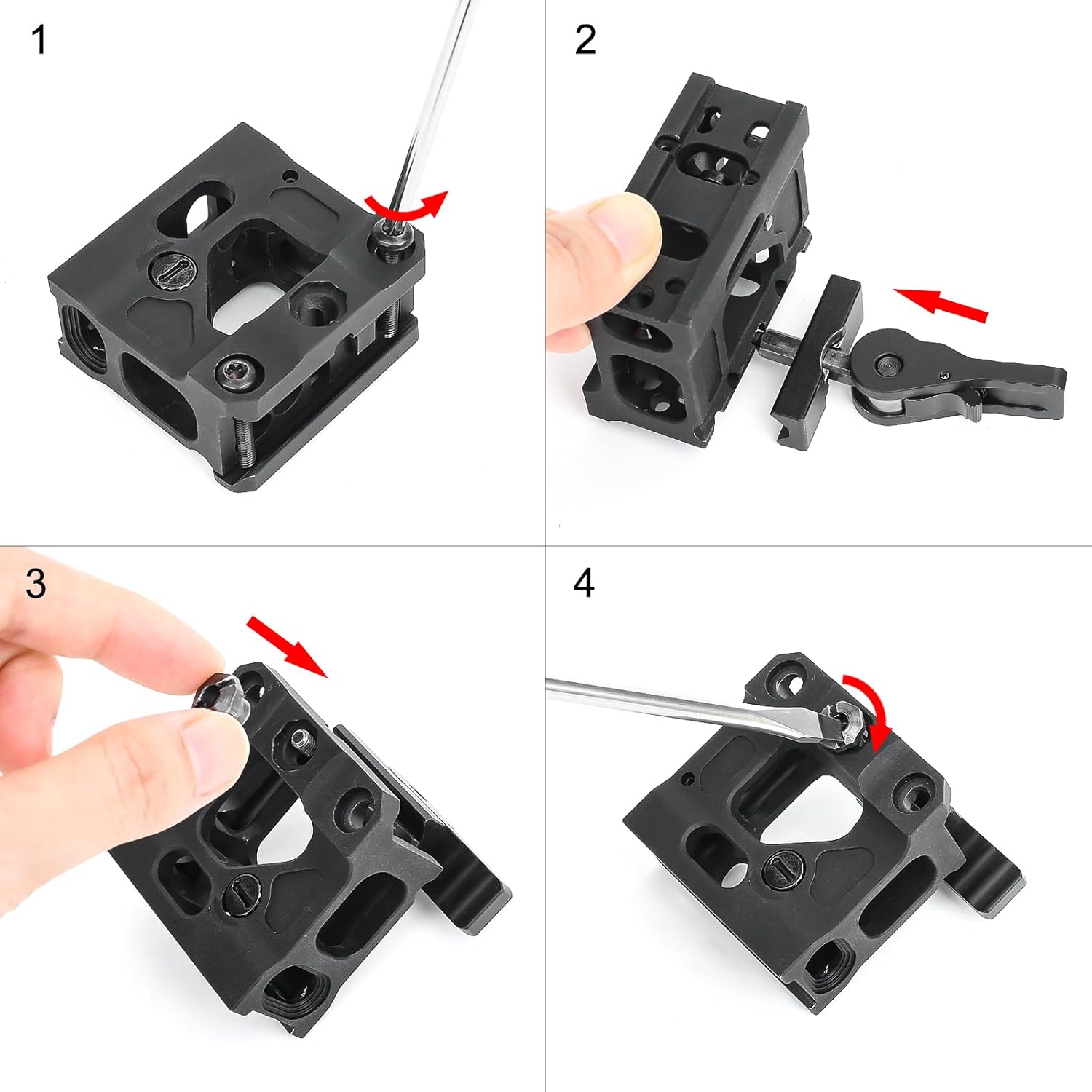 1

2

3

4