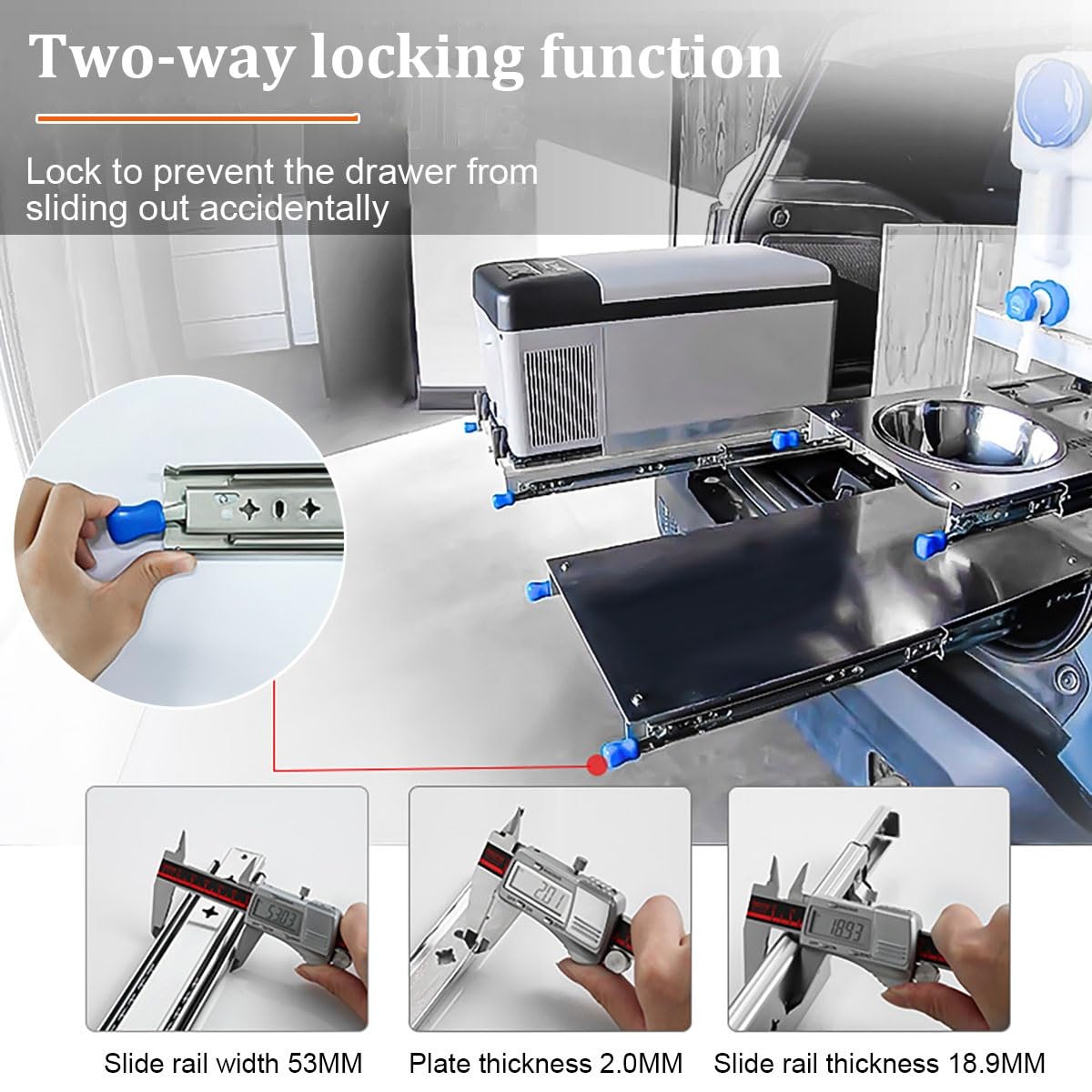 Two-way locking function

Lock to prevent the drawer from sliding out accidentally

53.03

2.01

18.93

Slide rail width 53MM

Plate thickness 2.0MM

Slide rail thickness 18.9MM