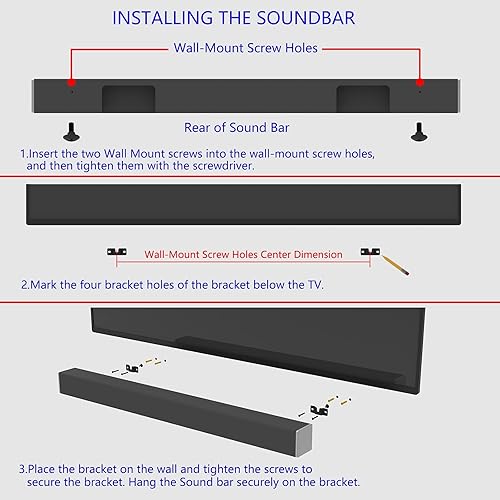 INSTALLING THE SOUNDBAR

Wall-Mount Screw Holes

Rear of Sound Bar

1.Insert the two Wall Mount screws into the wall-mount screw holes, and then tighten them with the screwdriver.

Wall-Mount Screw Holes Center Dimension

2.Mark the four bracket holes of the bracket below the TV.

3.Place the bracket on the wall and tighten the screws to secure the bracket. Hang the Sound bar securely on the bracket.