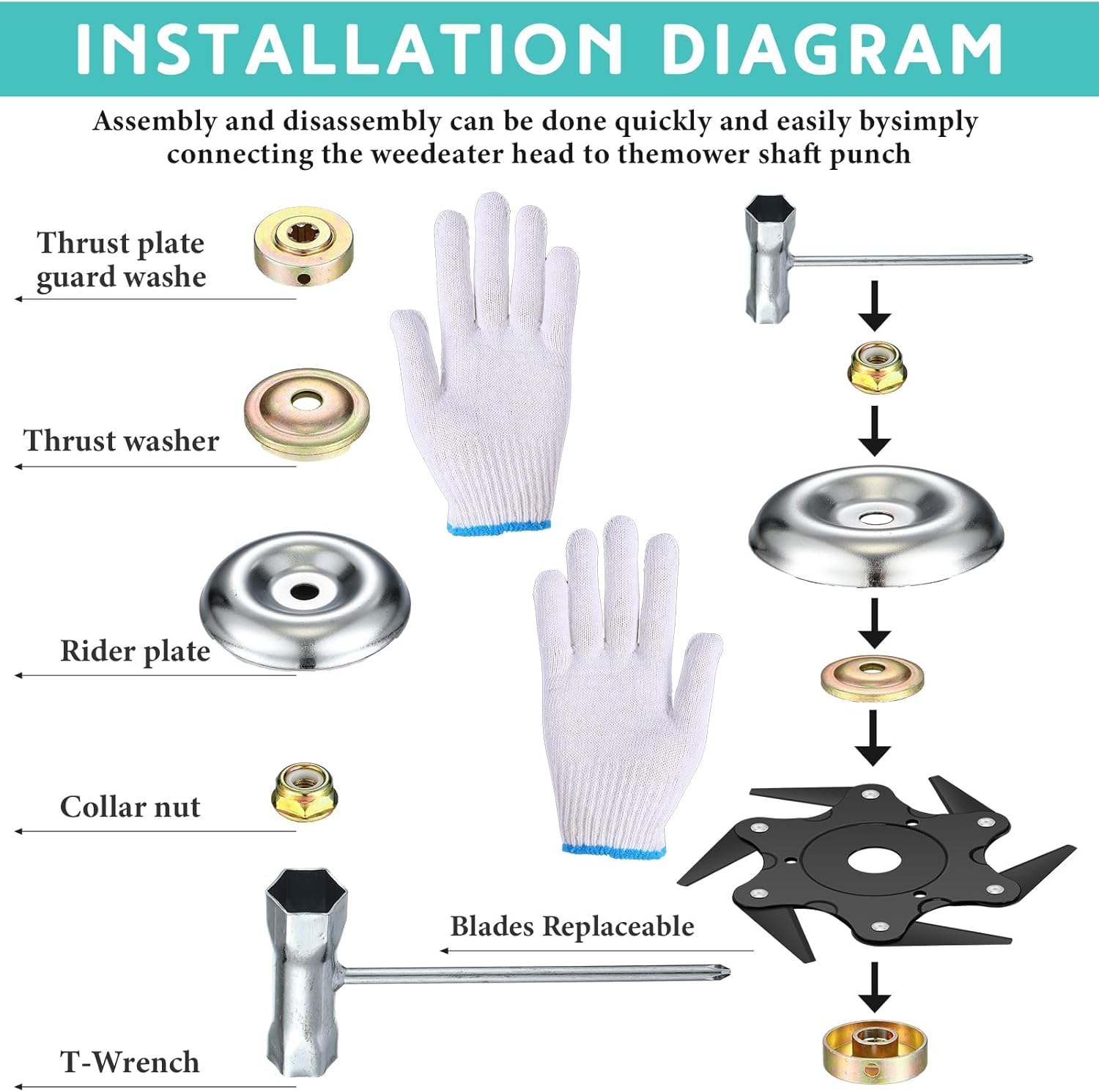 INSTALLATION DIAGRAM

Assembly and disassembly can be done quickly and easily bysimply connecting the weedeater head to themower shaft punch

Thrust plate guard washe

Thrust washer

Rider plate

Collar nut

Blades Replaceable

T-Wrench