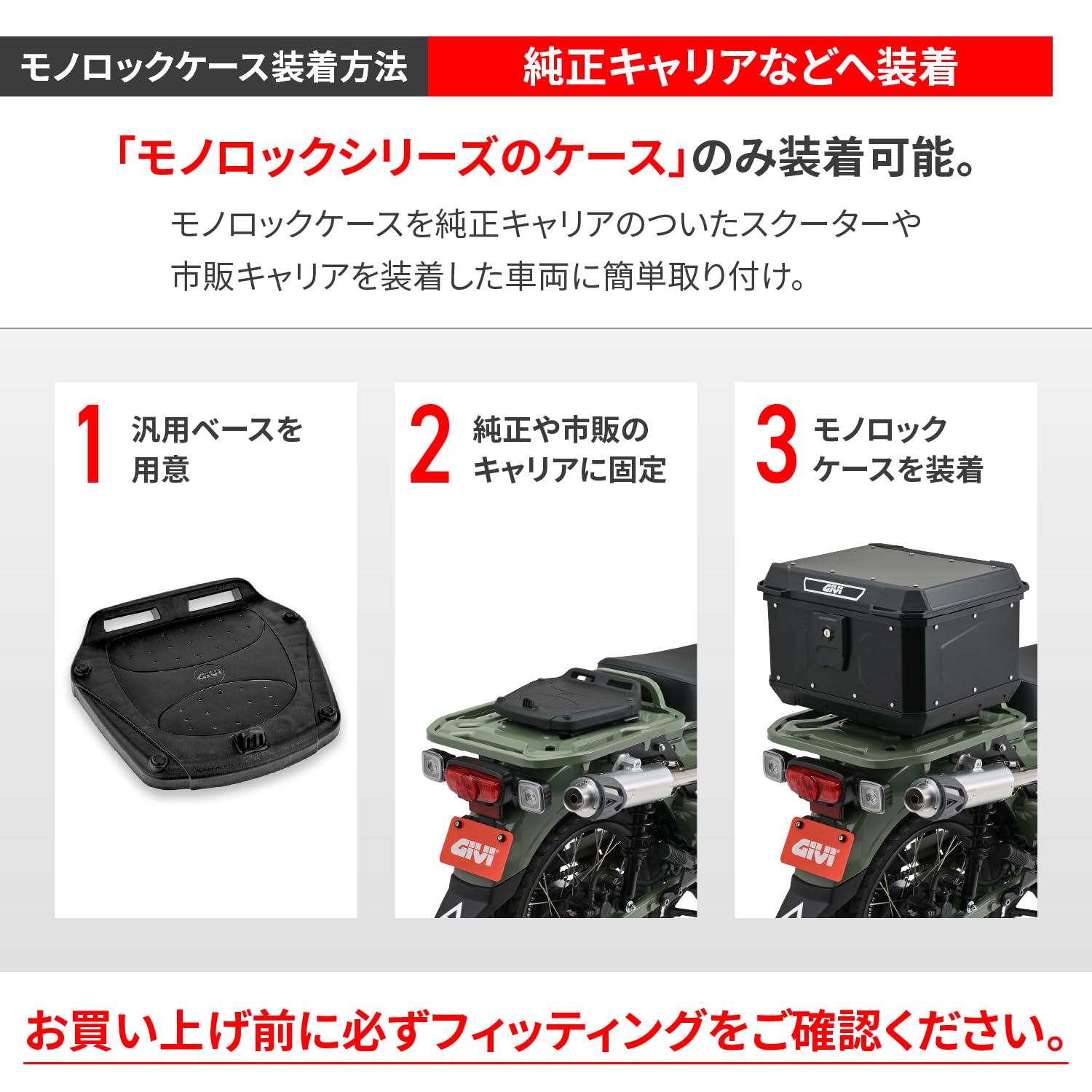 モノロックケース装着方法

純正キャリアなどへ装着

「モノロックシリーズのケース」のみ装着可能。

モノロックケースを純正キャリアのついたスクーターや市販キャリアを装着した車両に簡単取り付け。

1 汎用ベースを用意

GIVI

2 純正や市販のキャリアに固定

GIVI

3 モノロックケースを装着

GIVI

GIVI

お買い上げ前に必ずフィッティングをご確認ください。