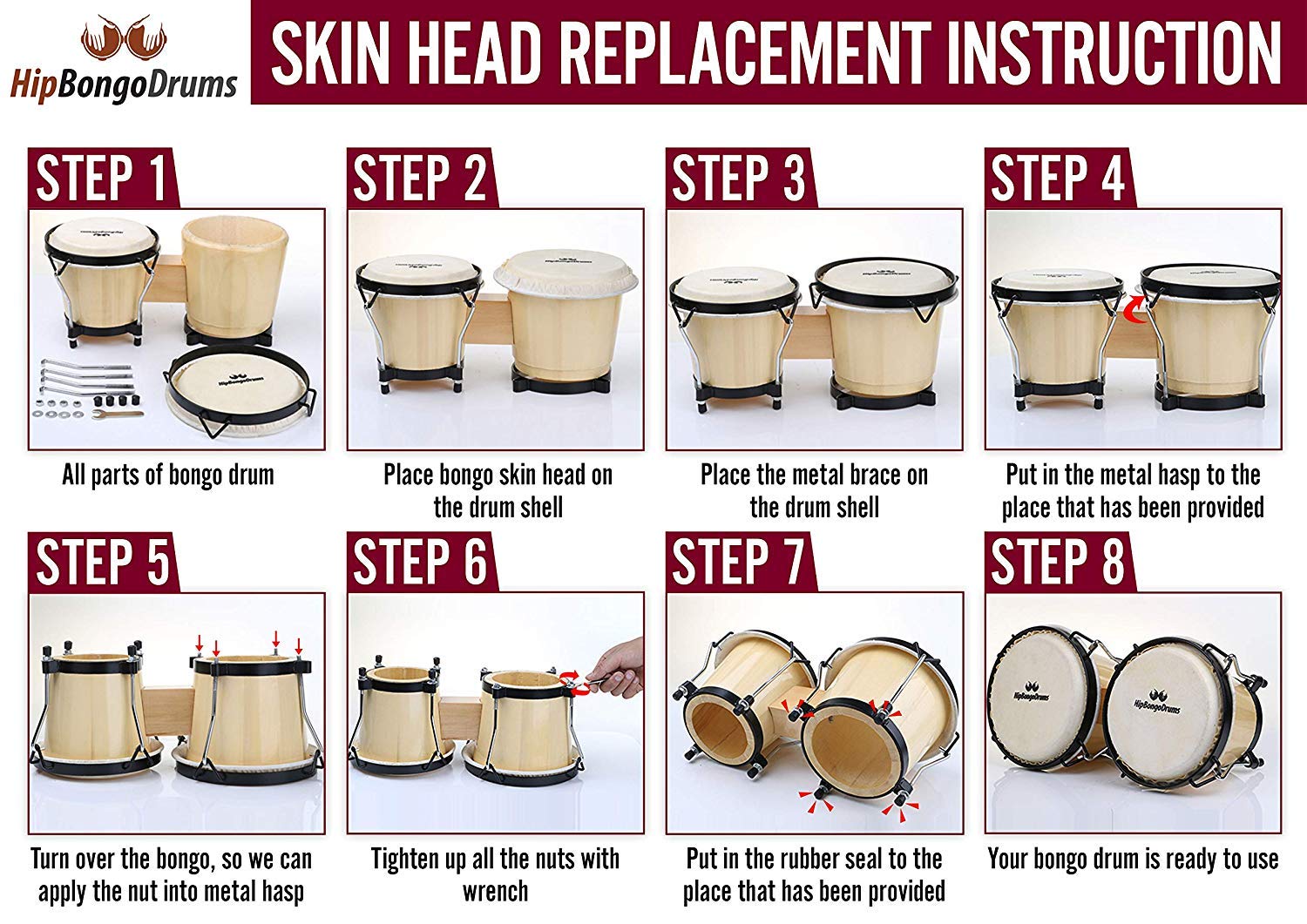 HipBongoDrums

SKIN HEAD REPLACEMENT INSTRUCTION

STEP 1

HipBongoDrums

All parts of bongo drum

STEP 2

Place bongo skin head on the drum shell

STEP 3

Place the metal brace on the drum shell

STEP 4

Put in the metal hasp to the place that has been provided

STEP 5

Turn over the bongo, so we can apply the nut into metal hasp

STEP 6

Tighten up all the nuts with wrench

STEP 7

Put in the rubber seal to the place that has been provided

STEP 8

HipBongoDrums

HipBongoDrums

Your bongo drum is ready to use